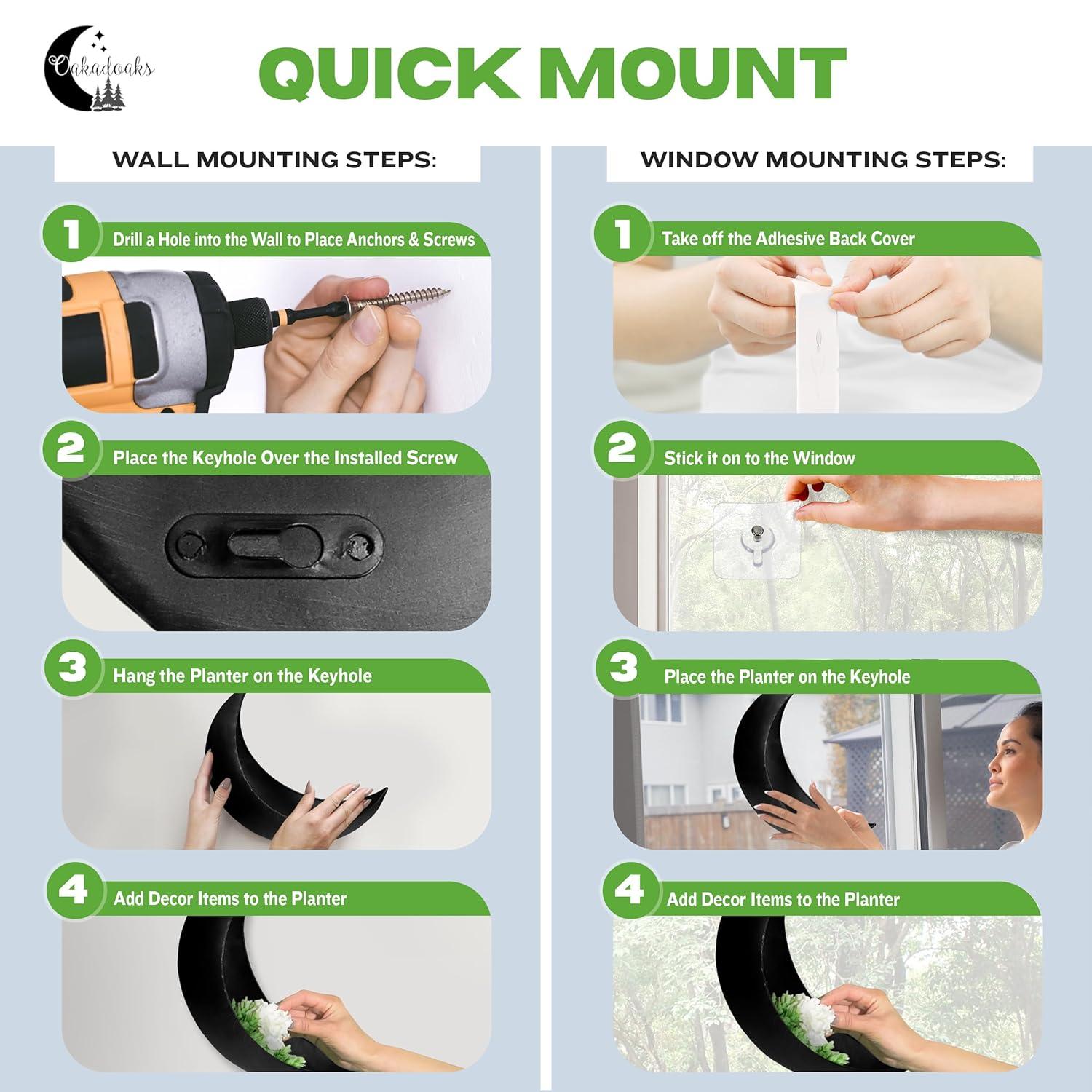 Oakadoaks

QUICK MOUNT

WALL MOUNTING STEPS:

1 Drill a Hole into the Wall to Place Anchors & Screws

2 Place the Keyhole Over the Installed Screw

3 Hang the Planter on the Keyhole

4 Add Decor Items to the Planter

WINDOW MOUNTING STEPS:

1 Take off the Adhesive Back Cover

2 Stick it on to the Window

3 Place the Planter on the Keyhole

4 Add Decor Items to the Planter