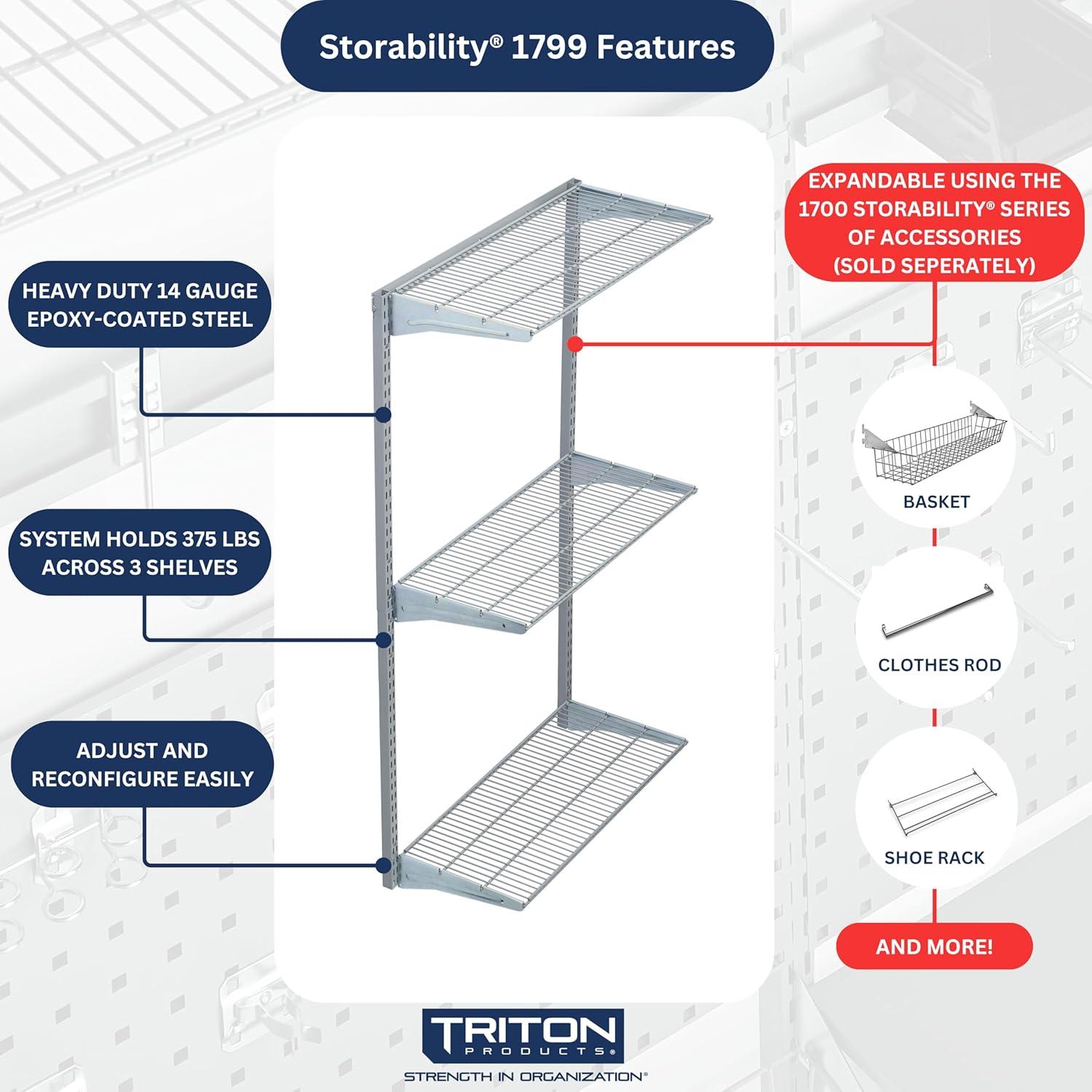 Storability® 1799 Features

HEAVY DUTY 14 GAUGE EPOXY-COATED STEEL

SYSTEM HOLDS 375 LBS ACROSS 3 SHELVES

ADJUST AND RECONFIGURE EASILY

EXPANDABLE USING THE 1700 STORABILITY® SERIES OF ACCESSORIES (SOLD SEPERATELY)

BASKET

CLOTHES ROD

SHOE RACK

AND MORE!

TRITON PRODUCTS®

STRENGTH IN ORGANIZATION®