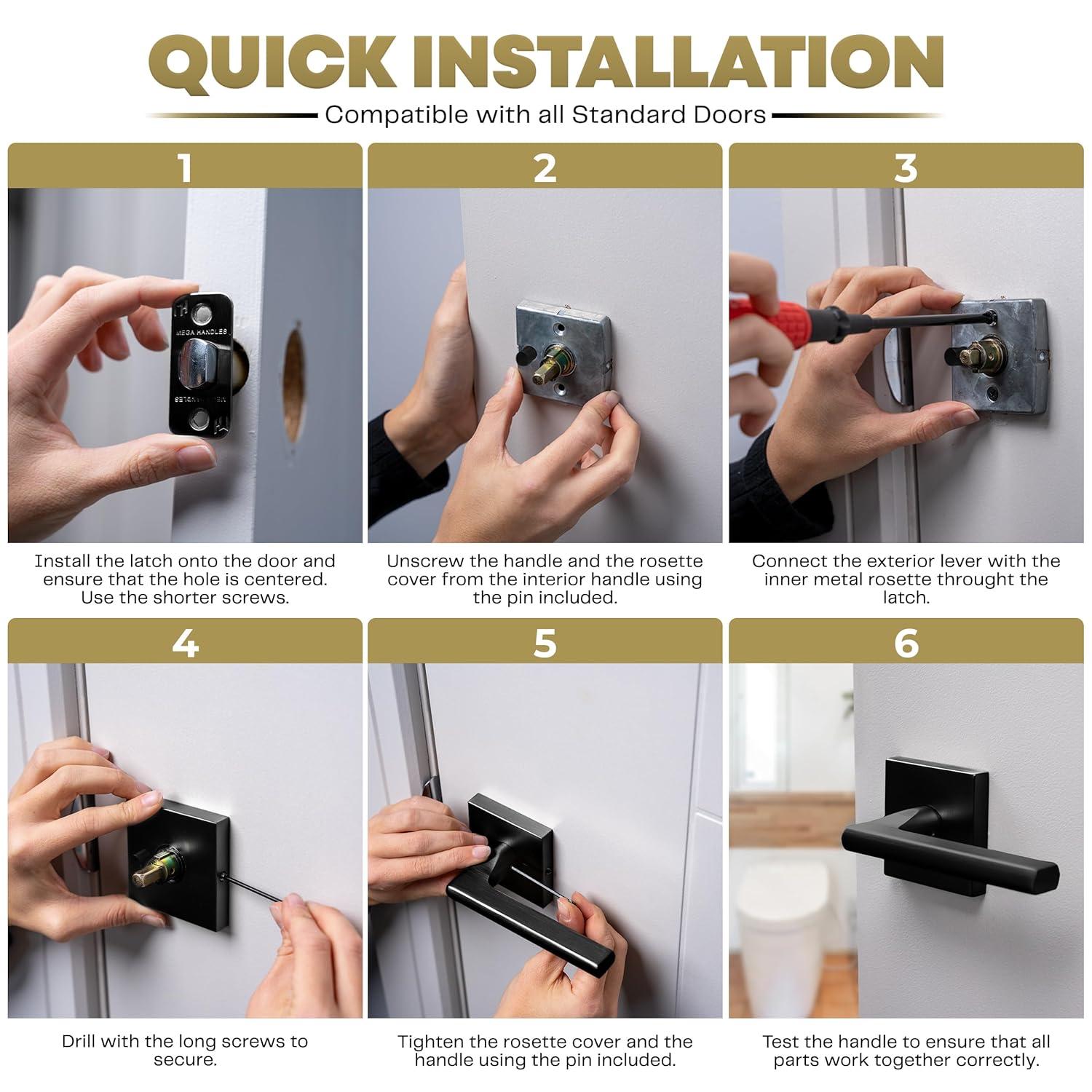 QUICK INSTALLATION

Compatible with all Standard Doors

1

MEGA HANDLES

MEGA HANDLES

Install the latch onto the door and ensure that the hole is centered. Use the shorter screws.

2

Unscrew the handle and the rosette cover from the interior handle using the pin included.

3

Connect the exterior lever with the inner metal rosette throught the latch.

4

Drill with the long screws to secure.

5

Tighten the rosette cover and the handle using the pin included.

6

Test the handle to ensure that all parts work together correctly.