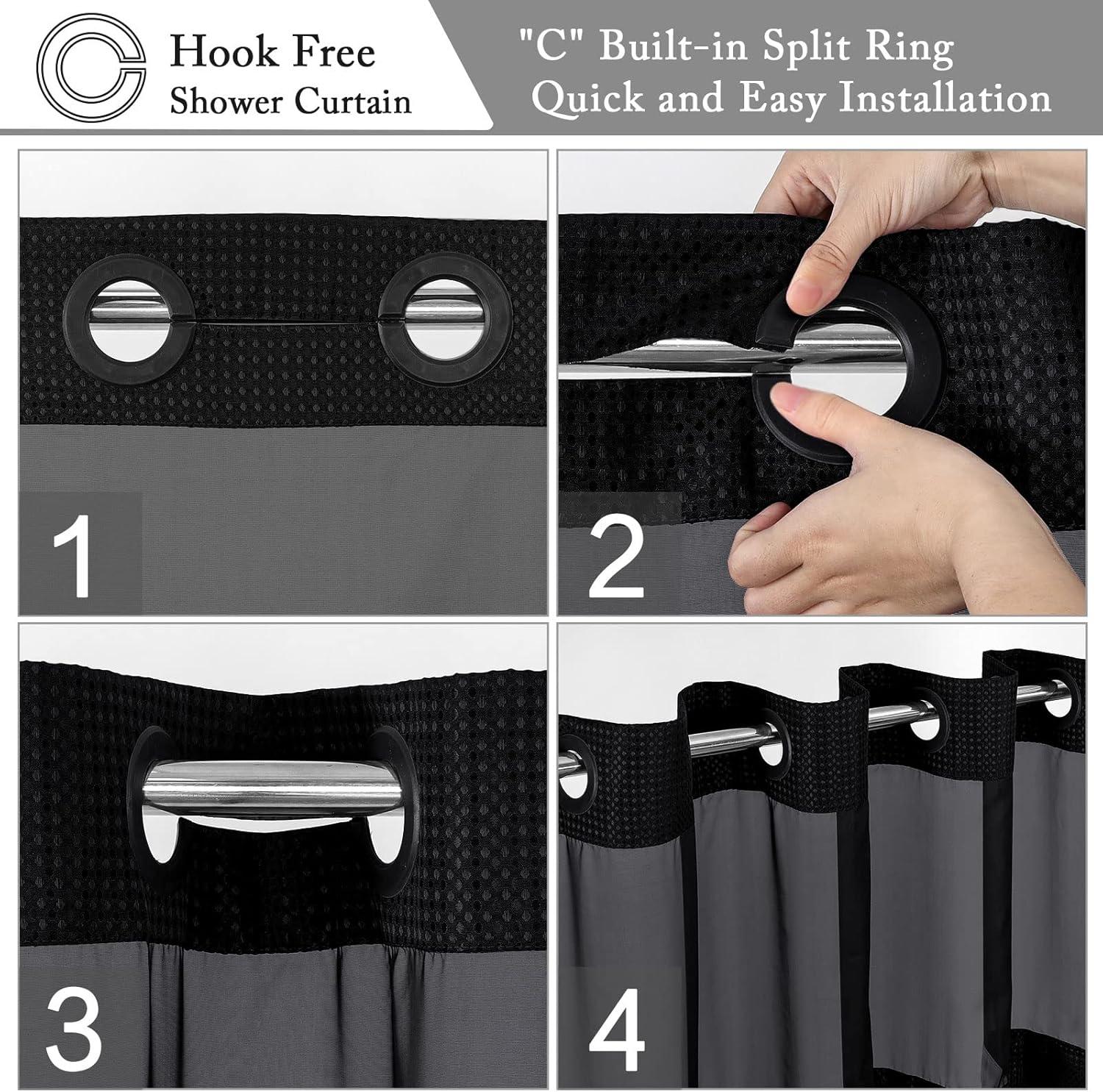 Hook Free
Shower Curtain

"C" Built-in Split Ring
Quick and Easy Installation

1

2

3

4