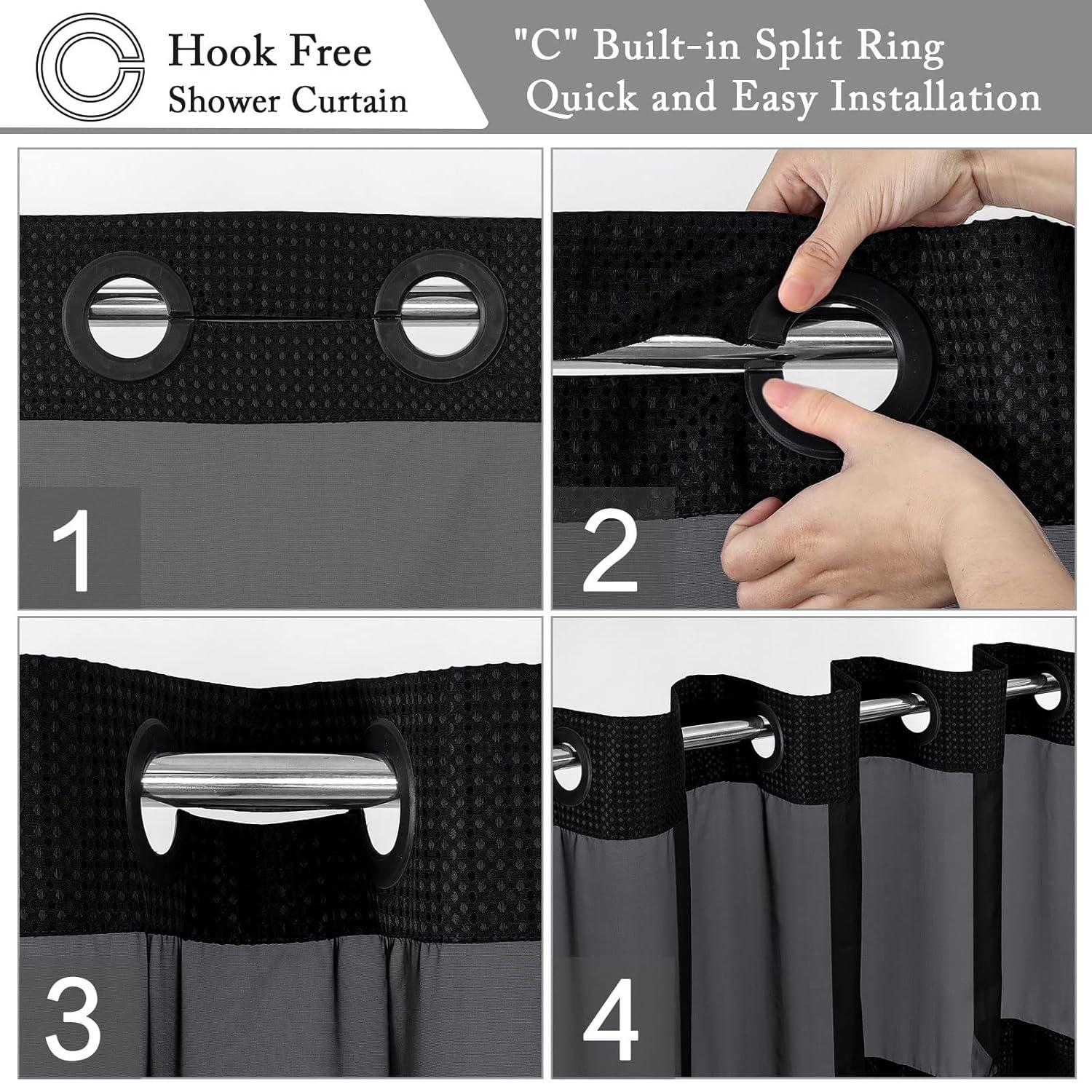 Hook Free
Shower Curtain

"C" Built-in Split Ring
Quick and Easy Installation

1

2

3

4