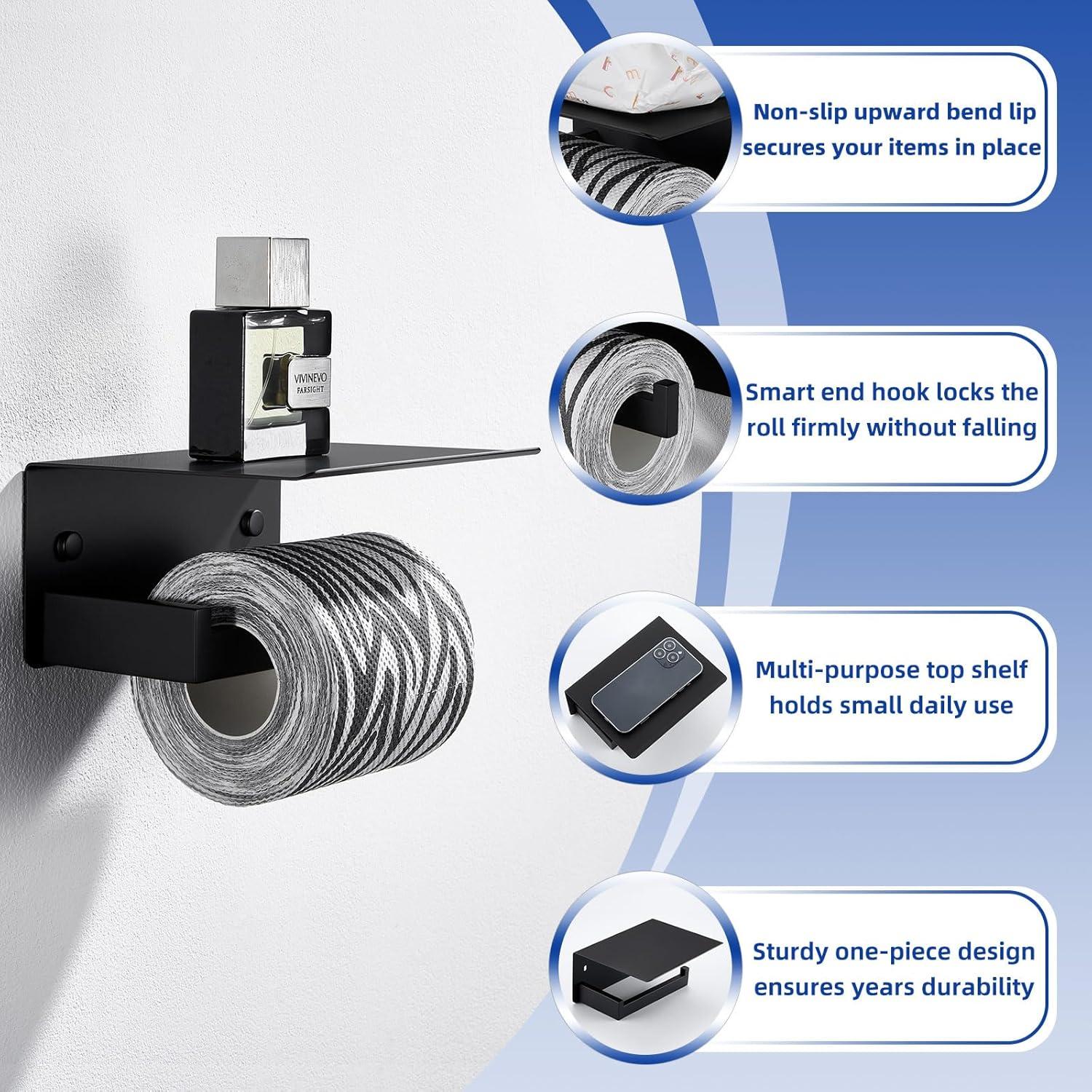 VIVINEVO
FARSIGHT

Non-slip upward bend lip secures your items in place

Smart end hook locks the roll firmly without falling

Multi-purpose top shelf holds small daily use

Sturdy one-piece design ensures years durability