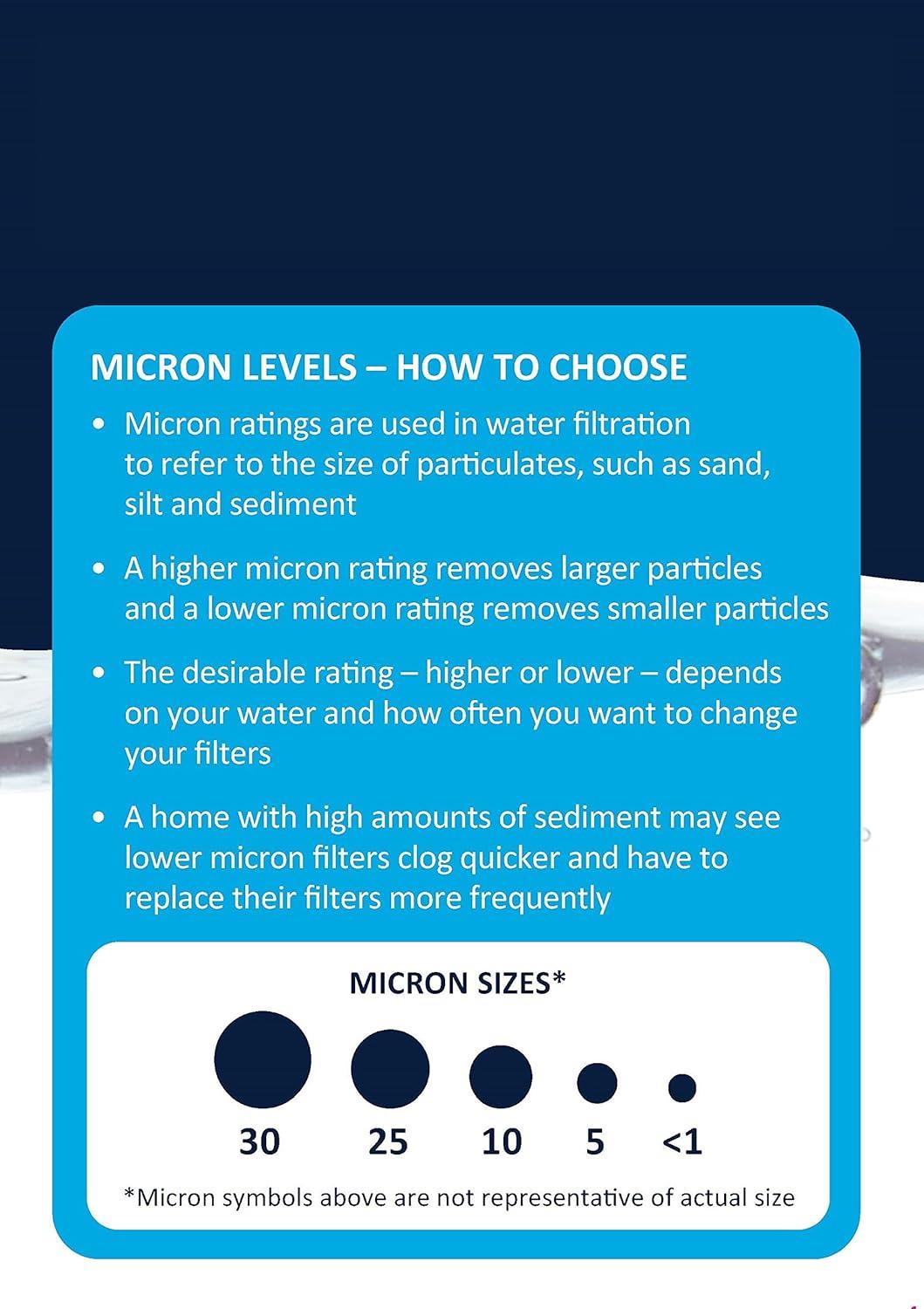 MICRON LEVELS – HOW TO CHOOSE

• Micron ratings are used in water filtration to refer to the size of particulates, such as sand, silt and sediment

• A higher micron rating removes larger particles and a lower micron rating removes smaller particles

• The desirable rating – higher or lower – depends on your water and how often you want to change your filters

• A home with high amounts of sediment may see lower micron filters clog quicker and have to replace their filters more frequently

MICRON SIZES*

30 25 10 5 <1

*Micron symbols above are not representative of actual size