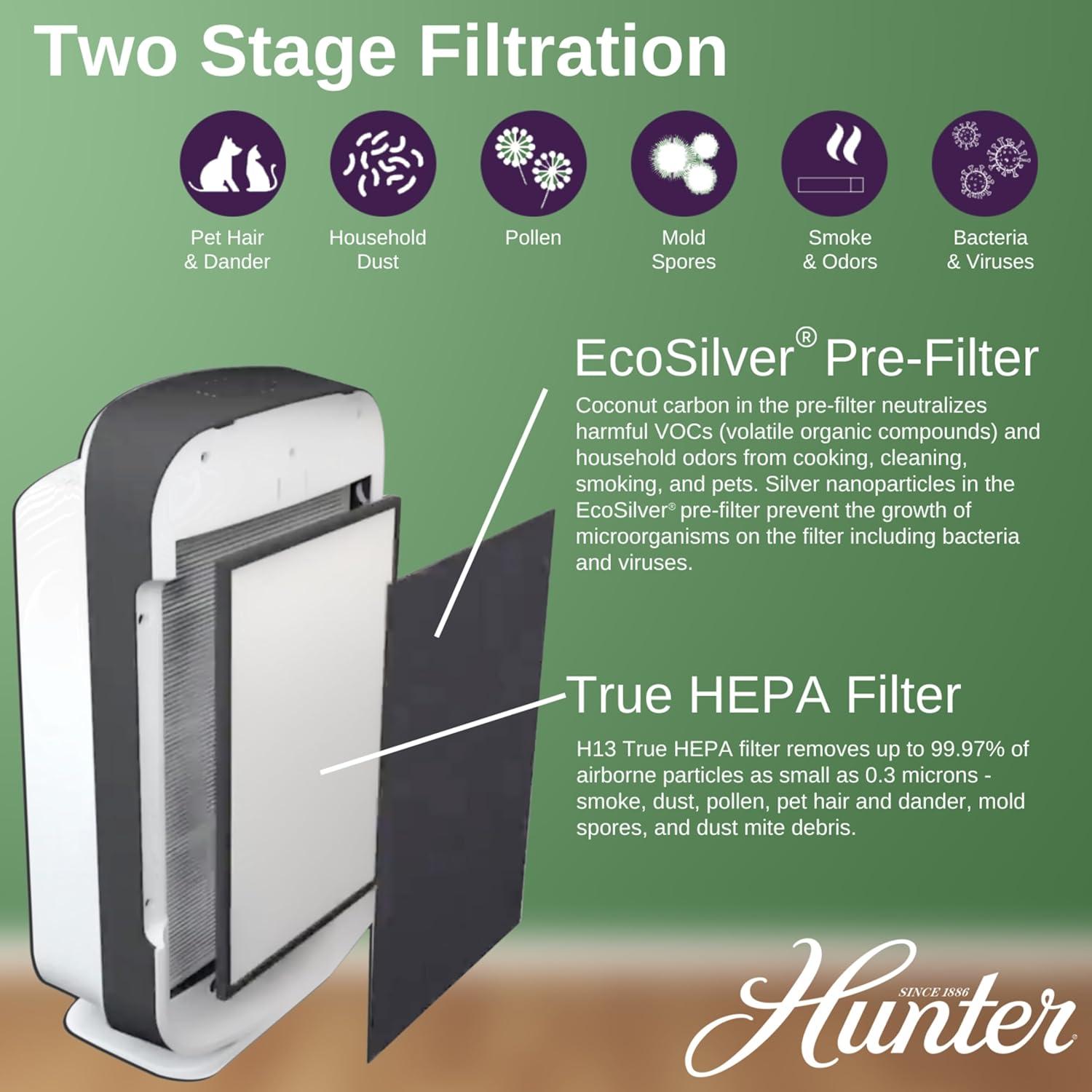 Two Stage Filtration

Pet Hair & Dander

Household Dust

Pollen

Mold Spores

Smoke & Odors

Bacteria & Viruses

EcoSilver® Pre-Filter

Coconut carbon in the pre-filter neutralizes harmful VOCs (volatile organic compounds) and household odors from cooking, cleaning, smoking, and pets. Silver nanoparticles in the EcoSilver® pre-filter prevent the growth of microorganisms on the filter including bacteria and viruses.

True HEPA Filter

H13 True HEPA filter removes up to 99.97% of airborne particles as small as 0.3 microns - smoke, dust, pollen, pet hair and dander, mold spores, and dust mite debris.

SINCE 1886
Hunter®