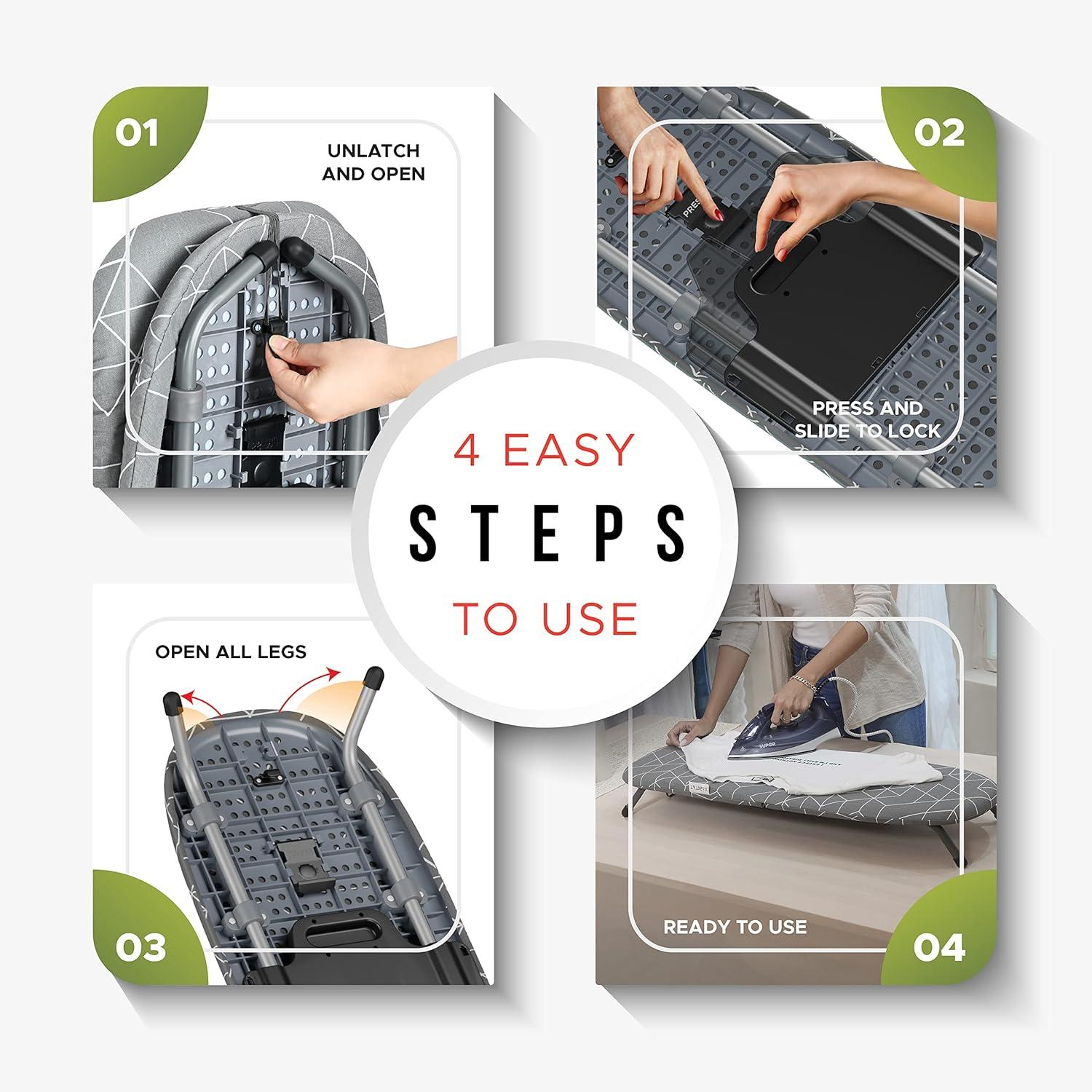 01

UNLATCH AND OPEN

02

PRESS

PRESS AND SLIDE TO LOCK

4 EASY

STEPS

TO USE

OPEN ALL LEGS

03

SUPOR

READY TO USE

04