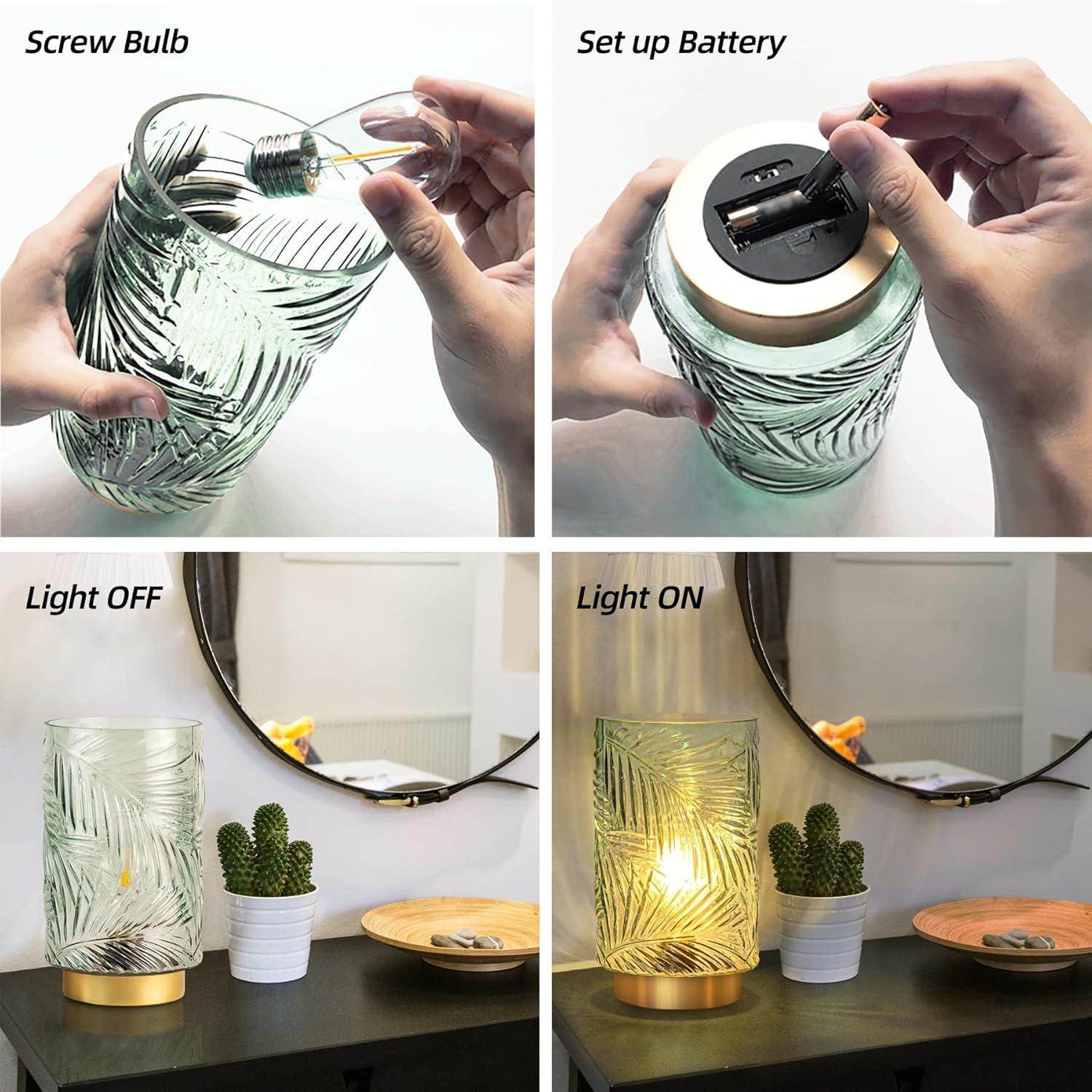 Screw Bulb

Set up Battery

Light OFF

Light ON