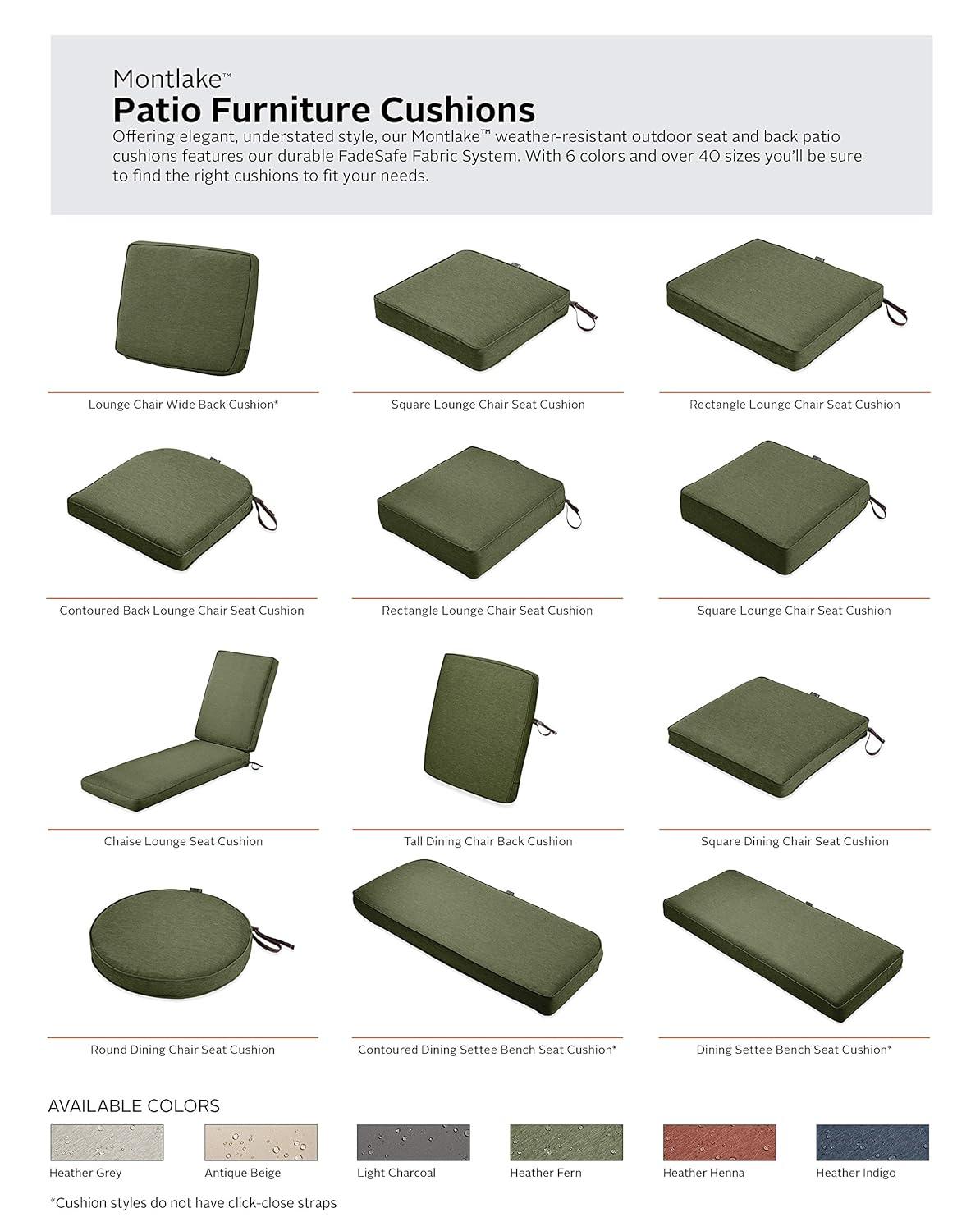 Montlake™
Patio Furniture Cushions
Offering elegant, understated style, our Montlake™ weather-resistant outdoor seat and back patio cushions features our durable FadeSafe Fabric System. With 6 colors and over 40 sizes you'll be sure to find the right cushions to fit your needs.

Lounge Chair Wide Back Cushion*

Square Lounge Chair Seat Cushion

Rectangle Lounge Chair Seat Cushion

Contoured Back Lounge Chair Seat Cushion

Rectangle Lounge Chair Seat Cushion

Square Lounge Chair Seat Cushion

Chaise Lounge Seat Cushion

Tall Dining Chair Back Cushion

Square Dining Chair Seat Cushion

Round Dining Chair Seat Cushion

Contoured Dining Settee Bench Seat Cushion*

Dining Settee Bench Seat Cushion*

AVAILABLE COLORS

Heather Grey

Antique Beige

Light Charcoal

Heather Fern

Heather Henna

Heather Indigo

*Cushion styles do not have click-close straps