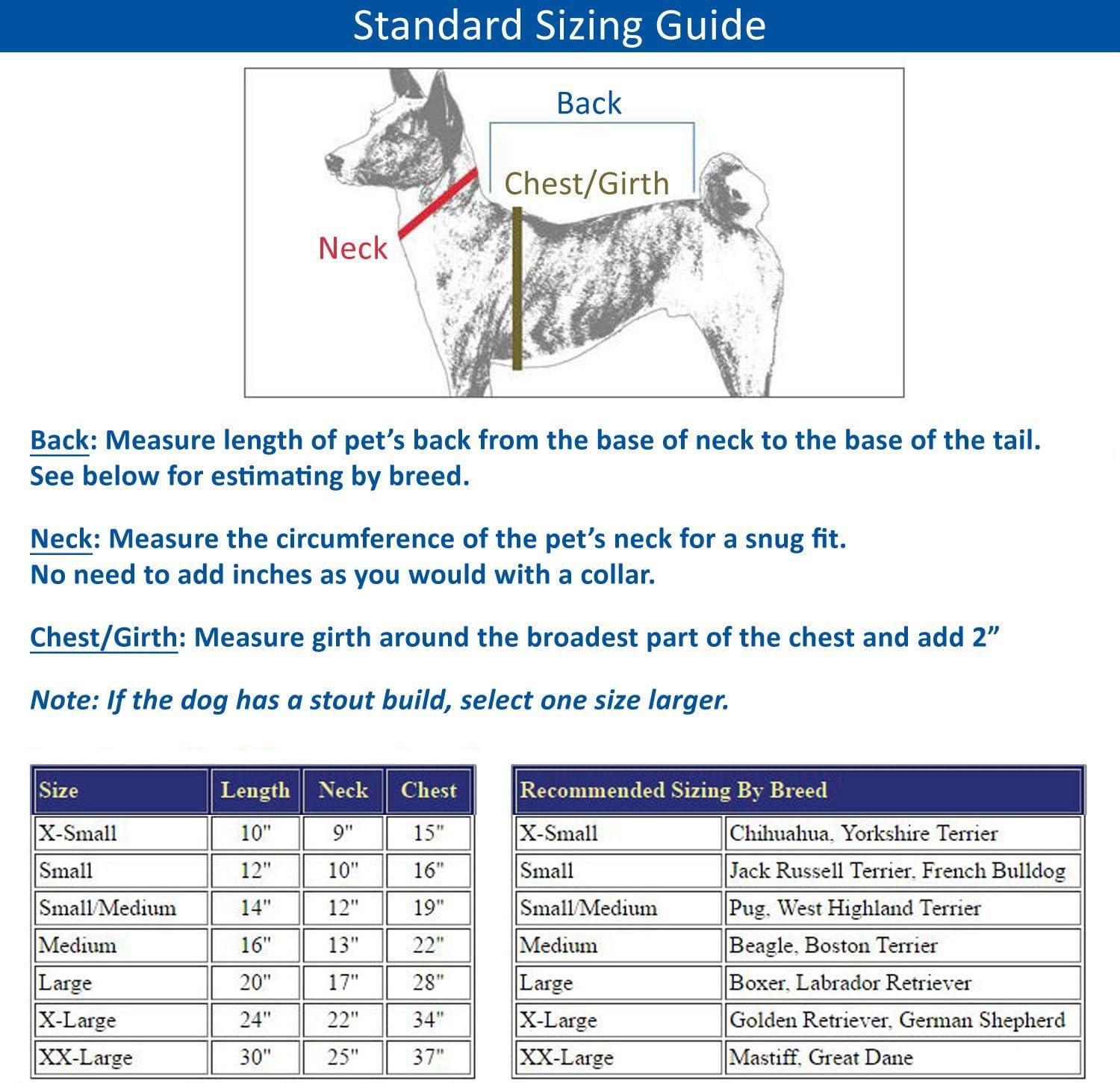 Standard Sizing Guide

Back

Chest/Girth

Neck

Back: Measure length of pet's back from the base of neck to the base of the tail. See below for estimating by breed.

Neck: Measure the circumference of the pet's neck for a snug fit. No need to add inches as you would with a collar.

Chest/Girth: Measure girth around the broadest part of the chest and add 2"

Note: If the dog has a stout build, select one size larger.

| Size | Length | Neck | Chest |
|---|---|---|---|
| X-Small | 10" | 9" | 15" |
| Small | 12" | 10" | 16" |
| Small/Medium | 14" | 12" | 19" |
| Medium | 16" | 13" | 22" |
| Large | 20" | 17" | 28" |
| X-Large | 24" | 22" | 34" |
| XX-Large | 30" | 25" | 37" |

| Recommended Sizing By Breed | |
|---|---|
| X-Small | Chihuahua, Yorkshire Terrier |
| Small | Jack Russell Terrier, French Bulldog |
| Small/Medium | Pug, West Highland Terrier |
| Medium | Beagle, Boston Terrier |
| Large | Boxer, Labrador Retriever |
| X-Large | Golden Retriever, German Shepherd |
| XX-Large | Mastiff, Great Dane |