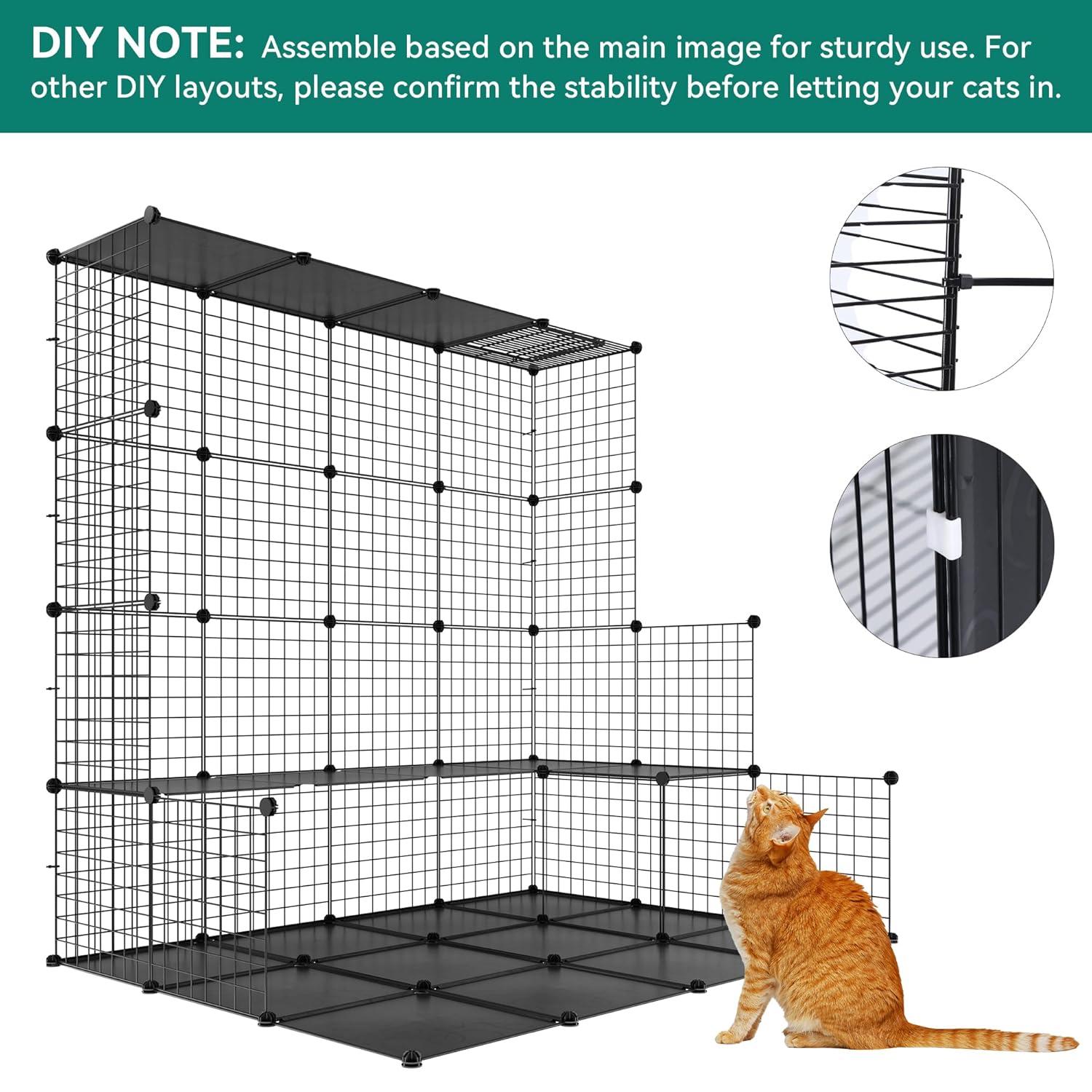 DIY NOTE: Assemble based on the main image for sturdy use. For other DIY layouts, please confirm the stability before letting your cats in.