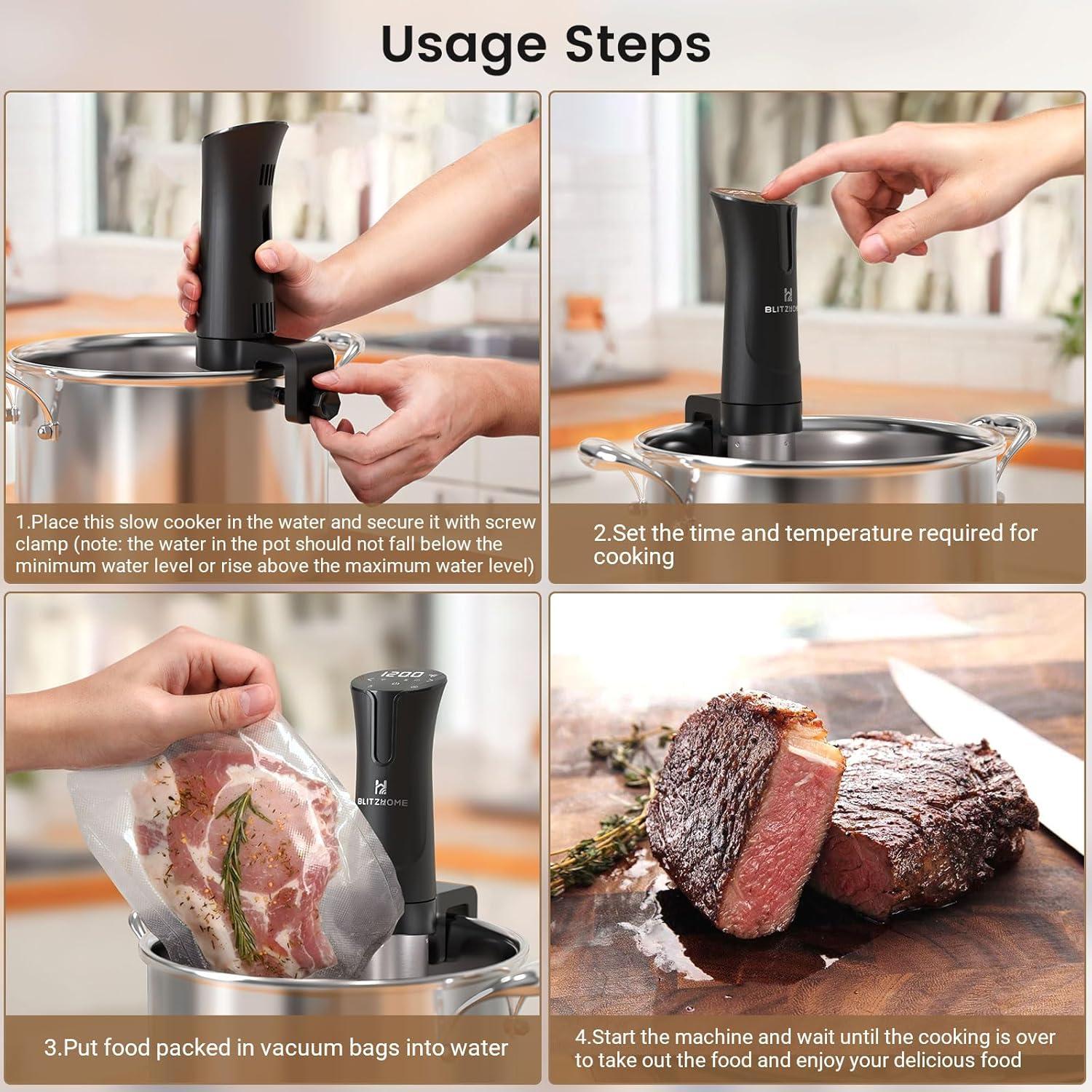 Usage Steps

BLITZHOME

1.Place this slow cooker in the water and secure it with screw clamp (note: the water in the pot should not fall below the minimum water level or rise above the maximum water level)

2.Set the time and temperature required for cooking

1200

BLITZHOME

3.Put food packed in vacuum bags into water

4.Start the machine and wait until the cooking is over to take out the food and enjoy your delicious food