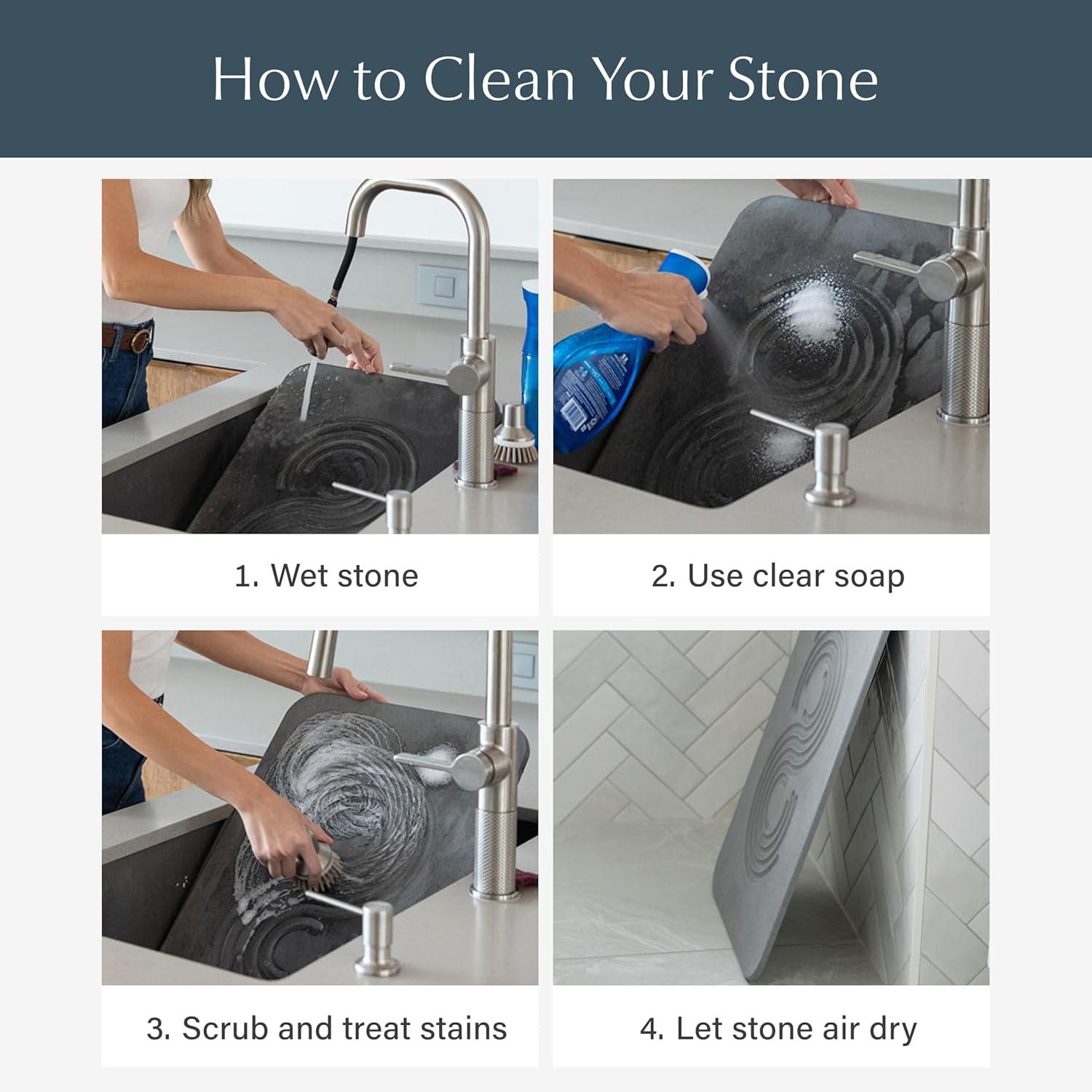 How to Clean Your Stone

1. Wet stone

2. Use clear soap

3. Scrub and treat stains

4. Let stone air dry