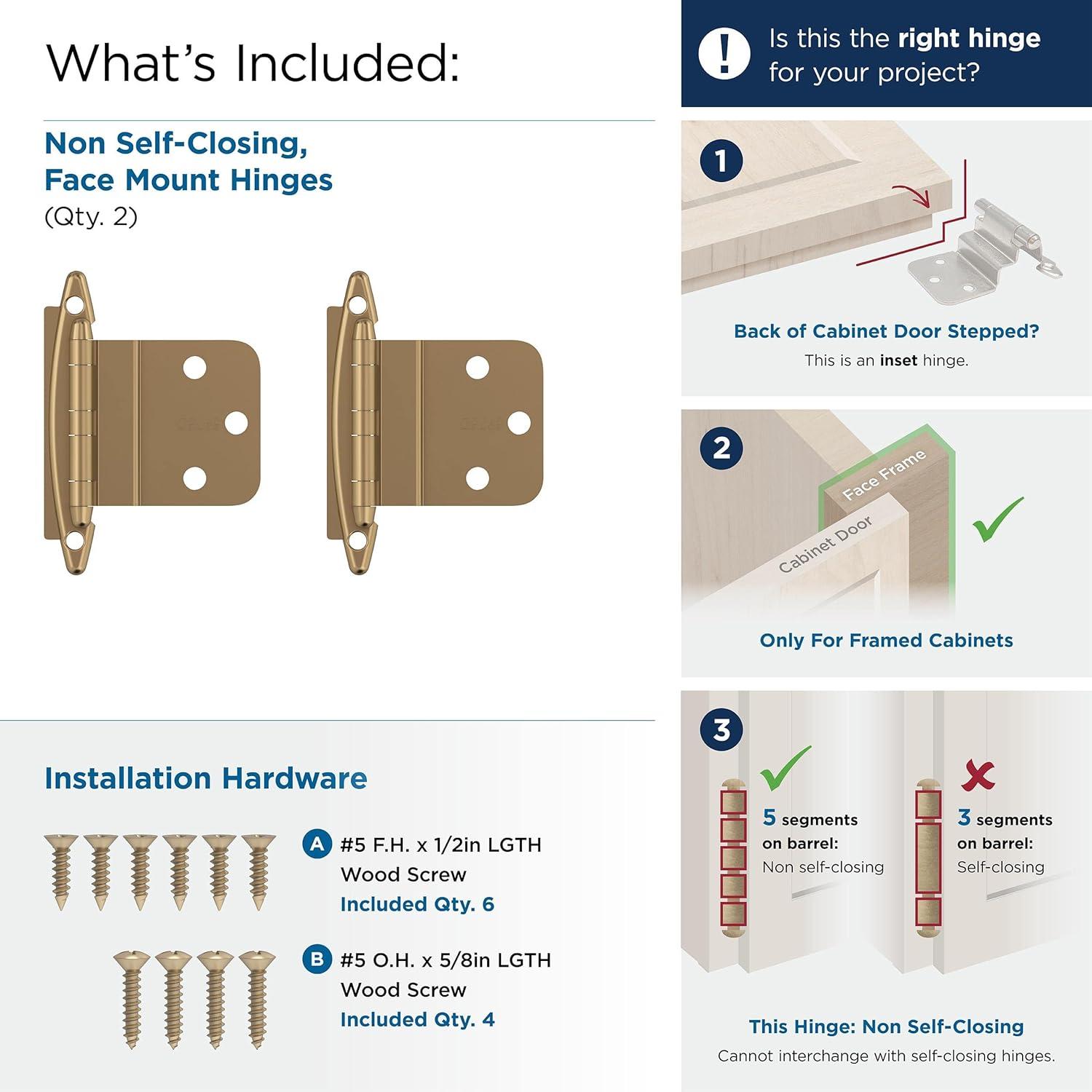 What's Included:

Non Self-Closing, Face Mount Hinges
(Qty. 2)

Installation Hardware

A #5 F.H. x 1/2in LGTH Wood Screw
Included Qty. 6

B #5 O.H. x 5/8in LGTH Wood Screw
Included Qty. 4

! Is this the right hinge for your project?

1

Back of Cabinet Door Stepped?
This is an inset hinge.

2

Face Frame
Cabinet Door

Only For Framed Cabinets

3

5 segments on barrel:
Non self-closing

3 segments on barrel:
Self-closing

This Hinge: Non Self-Closing
Cannot interchange with self-closing hinges.