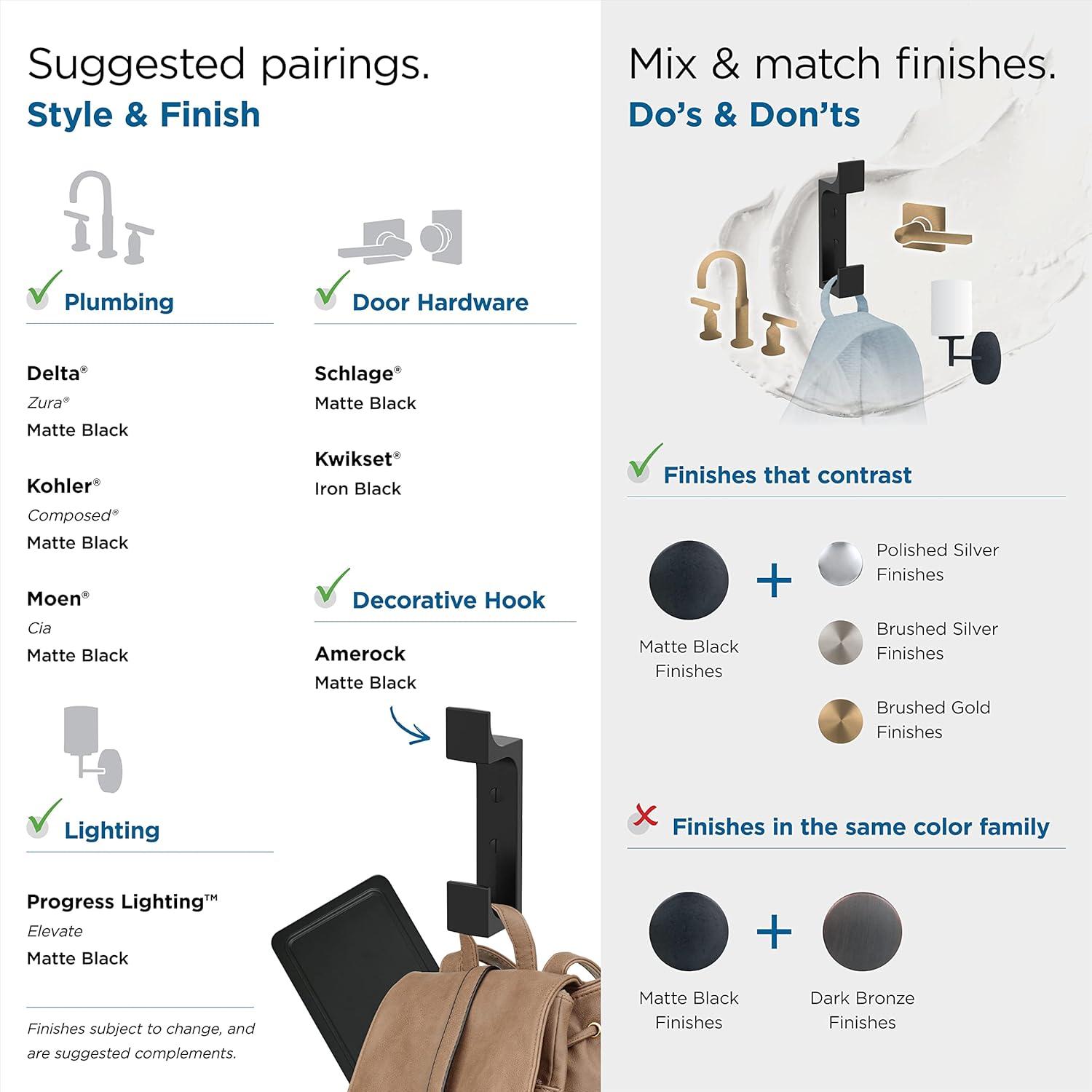 Suggested pairings.
Style & Finish

Plumbing

Delta®
Zura®
Matte Black

Kohler®
Composed®
Matte Black

Moen®
Cia
Matte Black

Lighting

Progress Lighting™
Elevate
Matte Black

Finishes subject to change, and are suggested complements.

Door Hardware

Schlage®
Matte Black

Kwikset®
Iron Black

Decorative Hook

Amerock
Matte Black

Mix & match finishes.
Do's & Don'ts

Finishes that contrast

Matte Black Finishes

+

Polished Silver Finishes

Brushed Silver Finishes

Brushed Gold Finishes

Finishes in the same color family

Matte Black Finishes

+

Dark Bronze Finishes