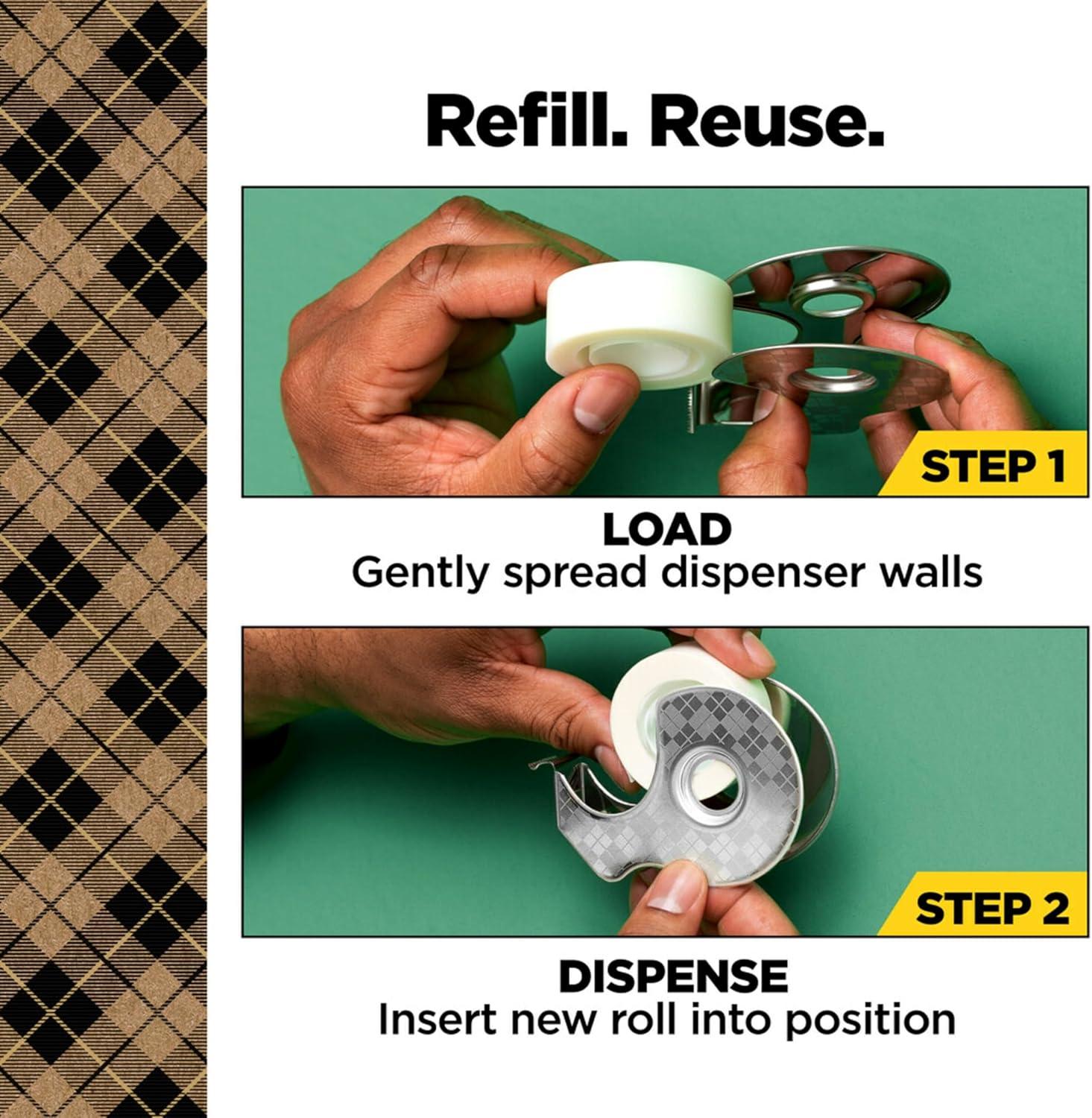 Refill. Reuse.

STEP 1

LOAD
Gently spread dispenser walls

STEP 2

DISPENSE
Insert new roll into position