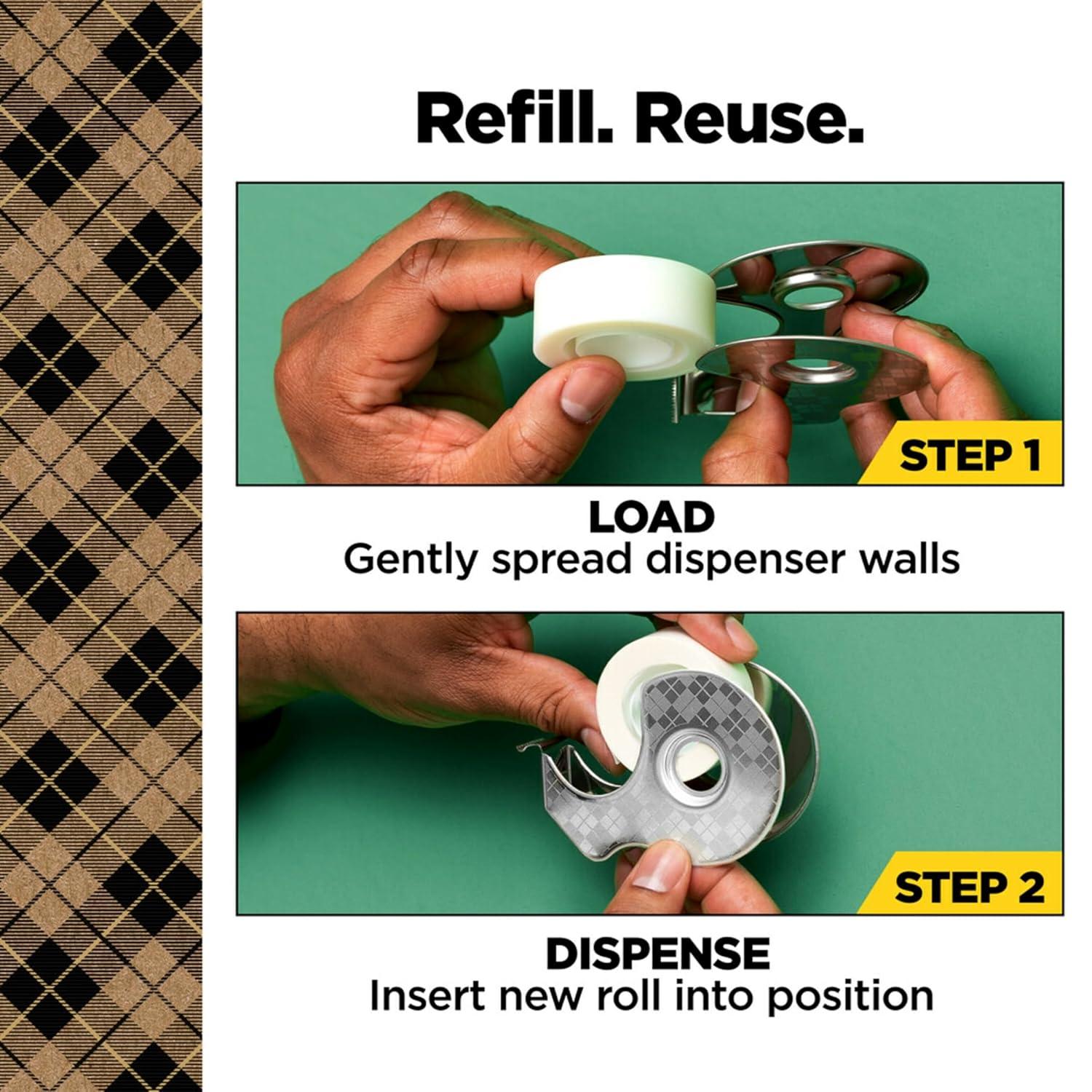 Refill. Reuse.

STEP 1

LOAD
Gently spread dispenser walls

STEP 2

DISPENSE
Insert new roll into position