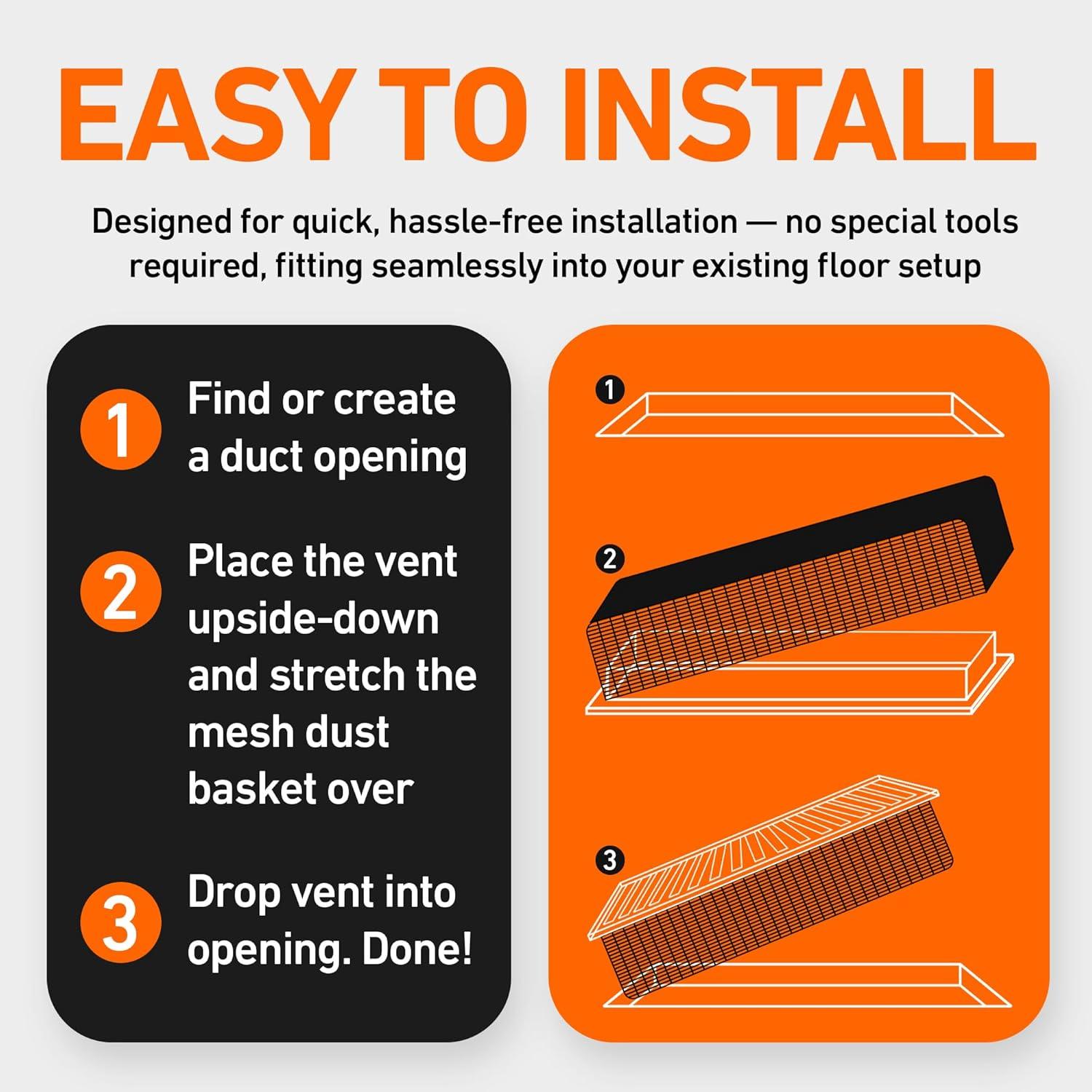 EASY TO INSTALL

Designed for quick, hassle-free installation — no special tools required, fitting seamlessly into your existing floor setup

1 Find or create a duct opening

2 Place the vent upside-down and stretch the mesh dust basket over

3 Drop vent into opening. Done!

1

2

3