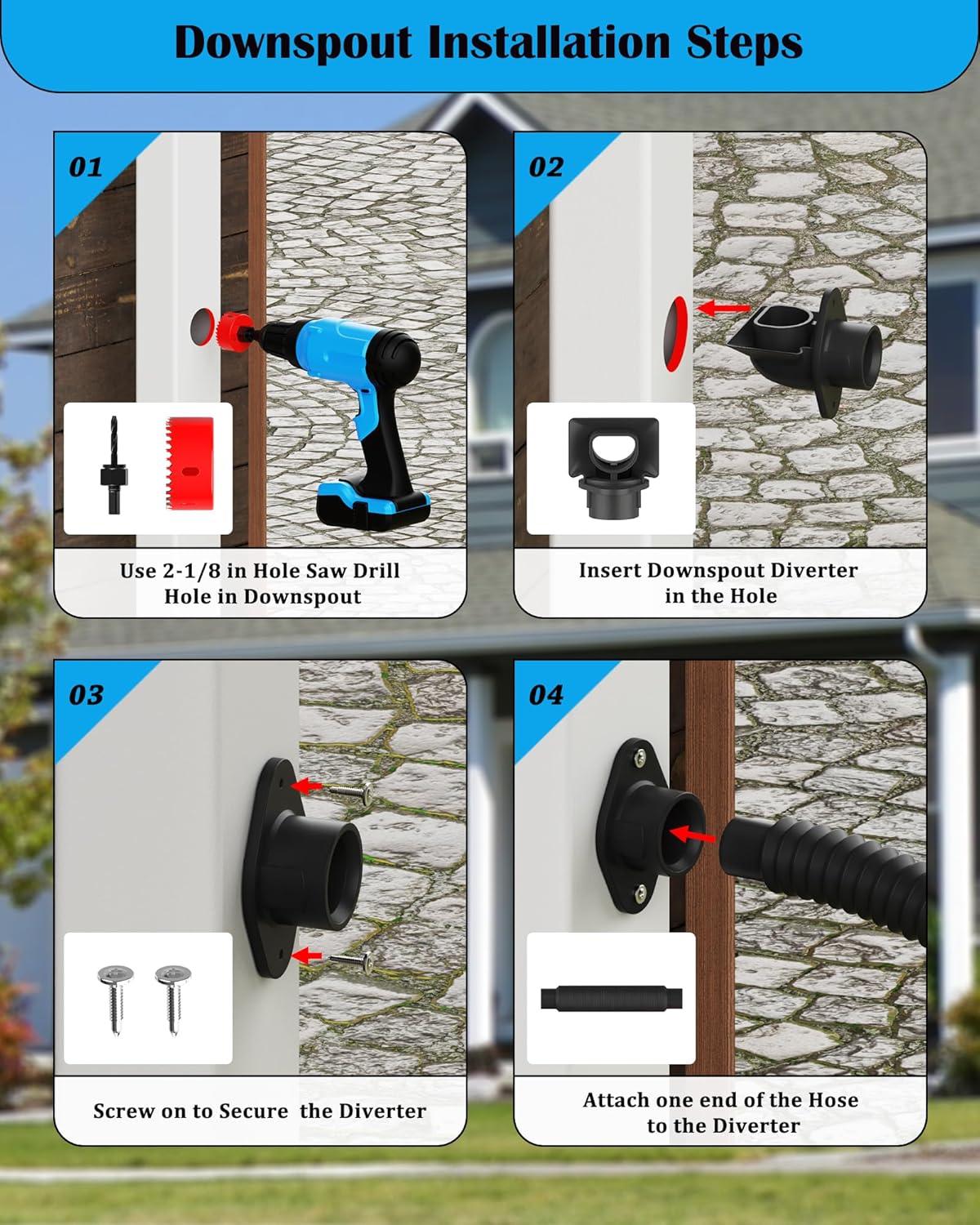 Downspout Installation Steps

01

Use 2-1/8 in Hole Saw Drill Hole in Downspout

02

Insert Downspout Diverter in the Hole

03

Screw on to Secure  the Diverter

04

Attach one end of the Hose to the Diverter