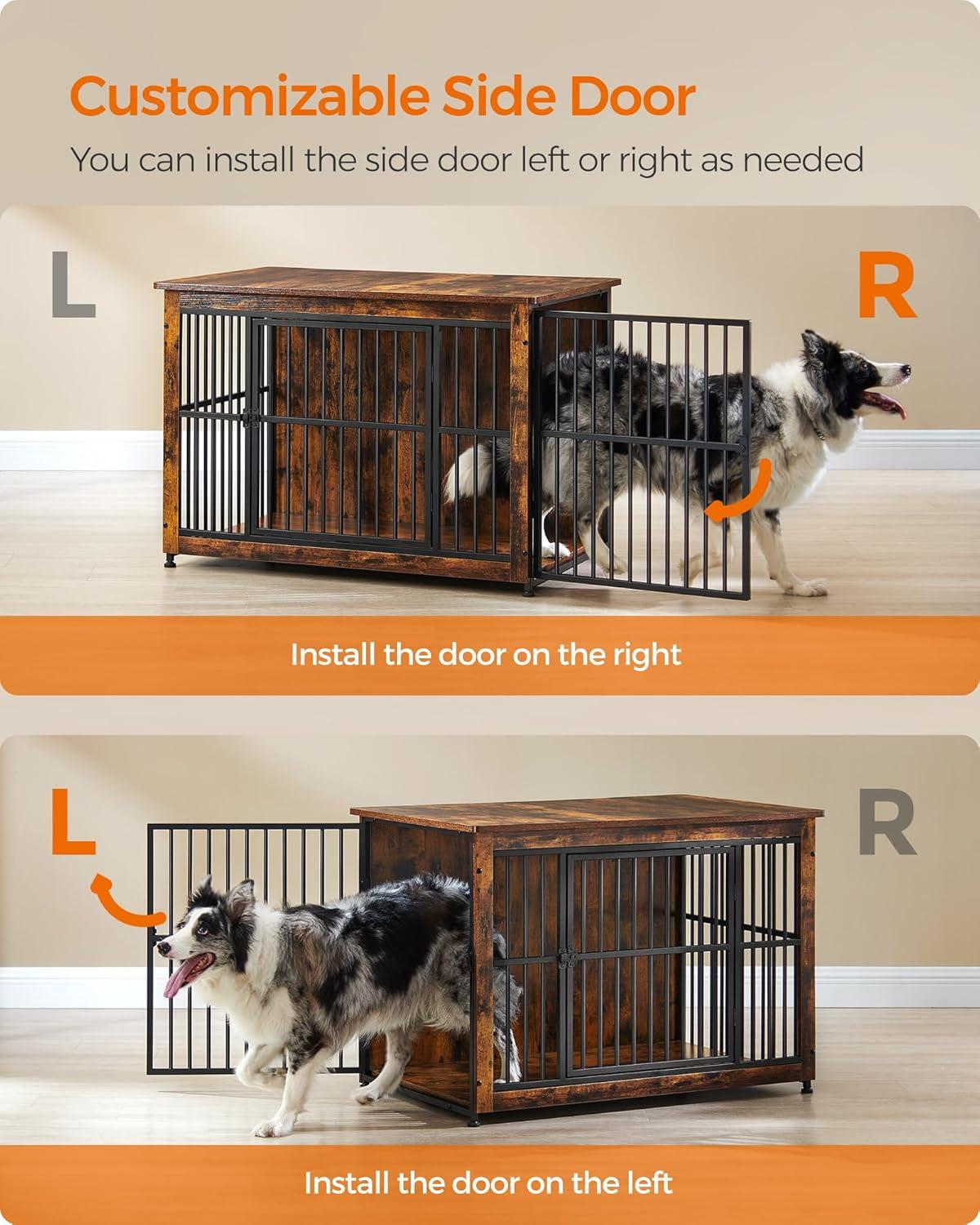 Customizable Side Door

You can install the side door left or right as needed

L

R

Install the door on the right

L

R

Install the door on the left