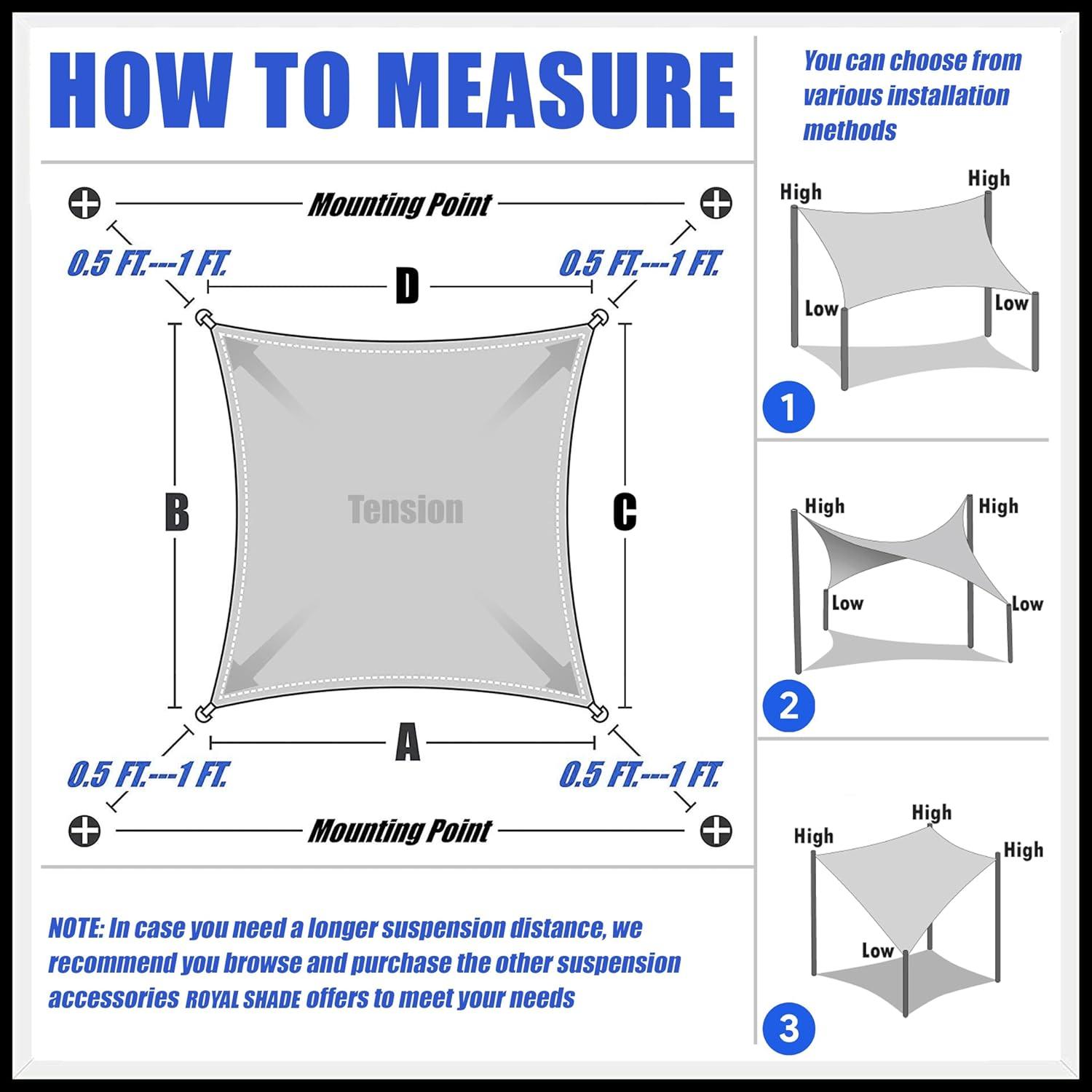 HOW TO MEASURE

Mounting Point

0.5 FT.---1 FT.

0.5 FT.---1 FT.

D

B

Tension

C

A

0.5 FT.---1 FT.

0.5 FT.---1 FT.

Mounting Point

NOTE: In case you need a longer suspension distance, we recommend you browse and purchase the other suspension accessories ROYAL SHADE offers to meet your needs

You can choose from various installation methods

High

High

Low

Low

1

High

High

Low

Low

2

High

High

High

Low

3