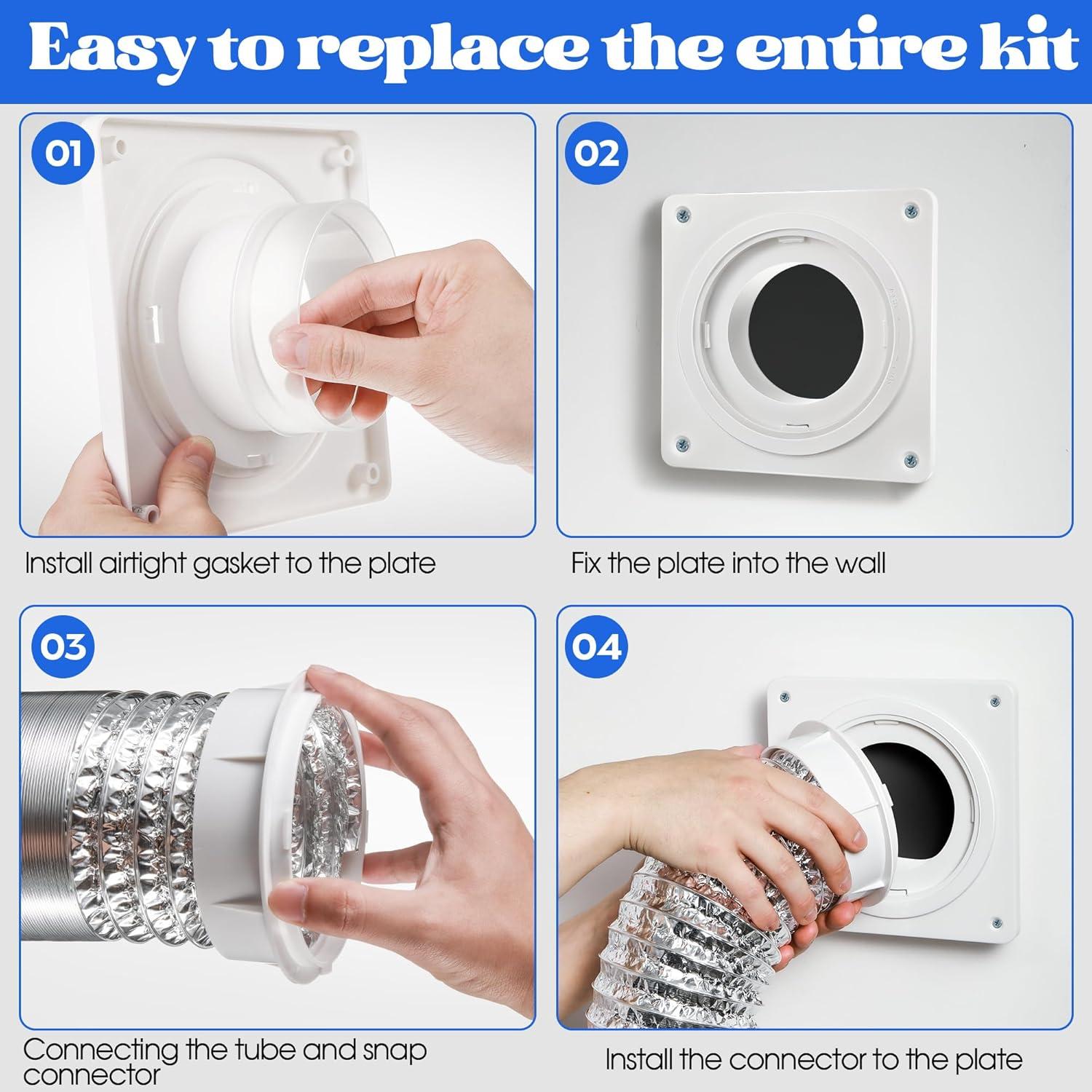 Easy to replace the entire kit

01

Install airtight gasket to the plate

02

Fix the plate into the wall

03

Connecting the tube and snap connector

04

Install the connector to the plate