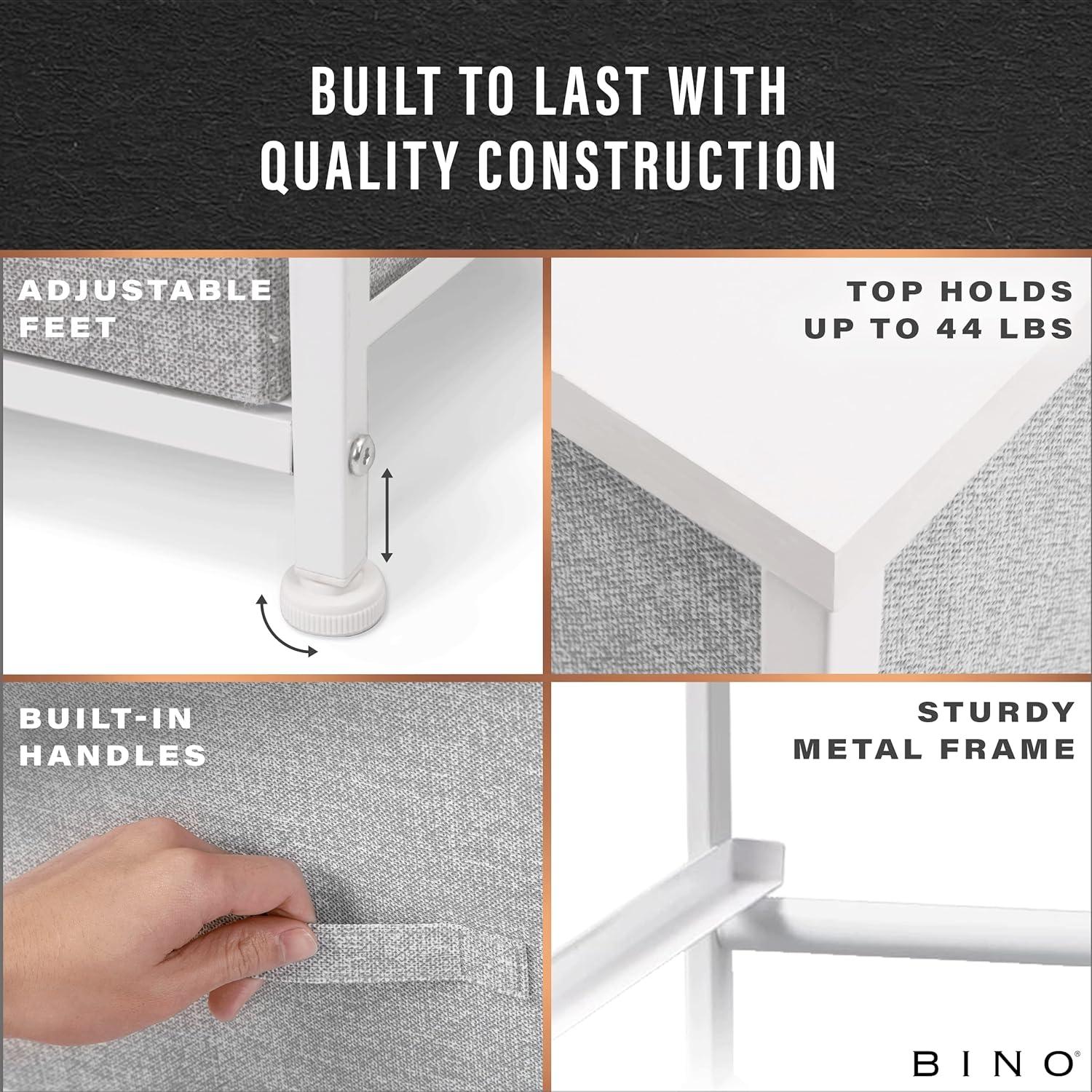 BUILT TO LAST WITH QUALITY CONSTRUCTION

ADJUSTABLE FEET

TOP HOLDS UP TO 44 LBS

BUILT-IN HANDLES

STURDY METAL FRAME

BINO®