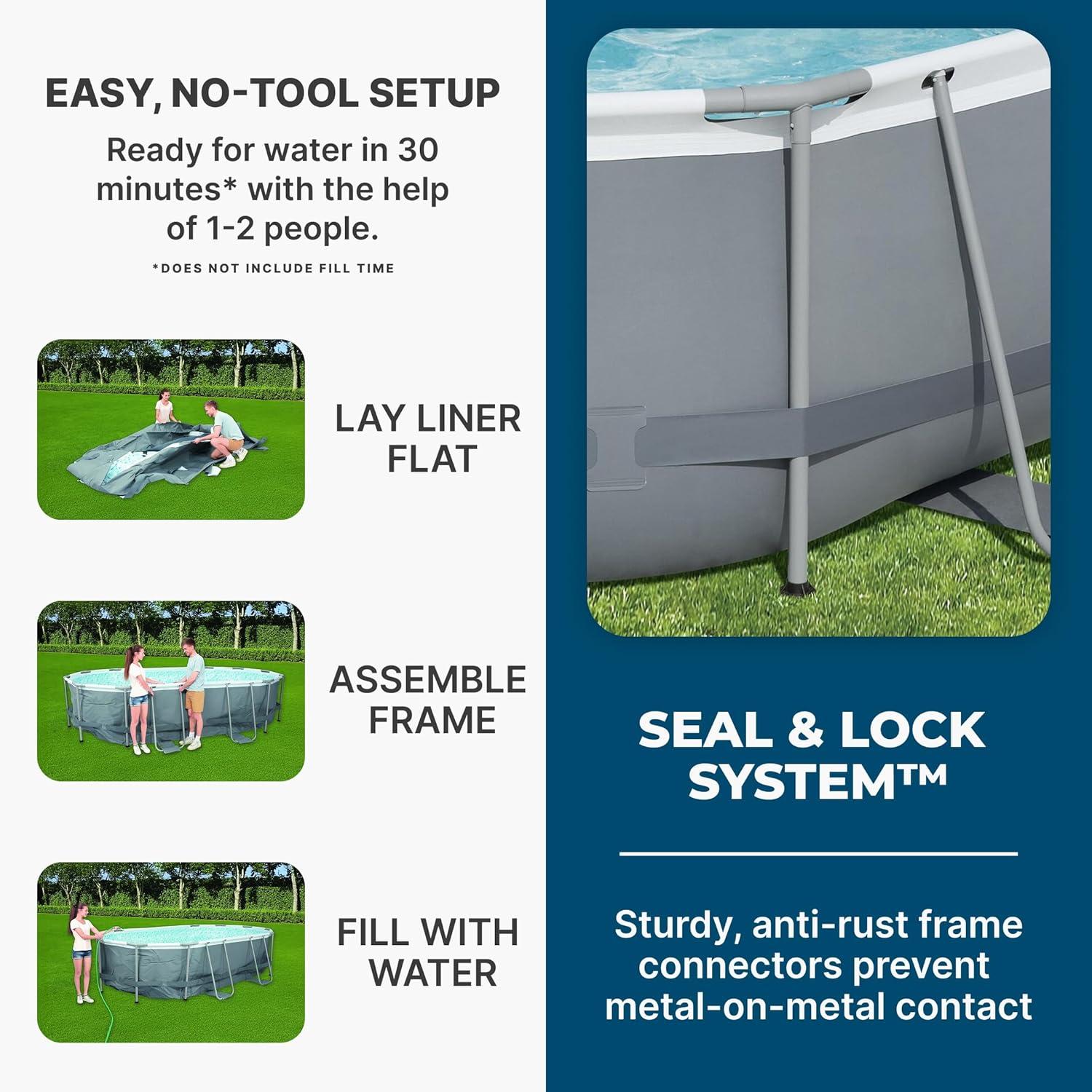 EASY, NO-TOOL SETUP

Ready for water in 30 minutes* with the help of 1-2 people.

*DOES NOT INCLUDE FILL TIME

LAY LINER FLAT

ASSEMBLE FRAME

FILL WITH WATER

SEAL & LOCK SYSTEM™

Sturdy, anti-rust frame connectors prevent metal-on-metal contact