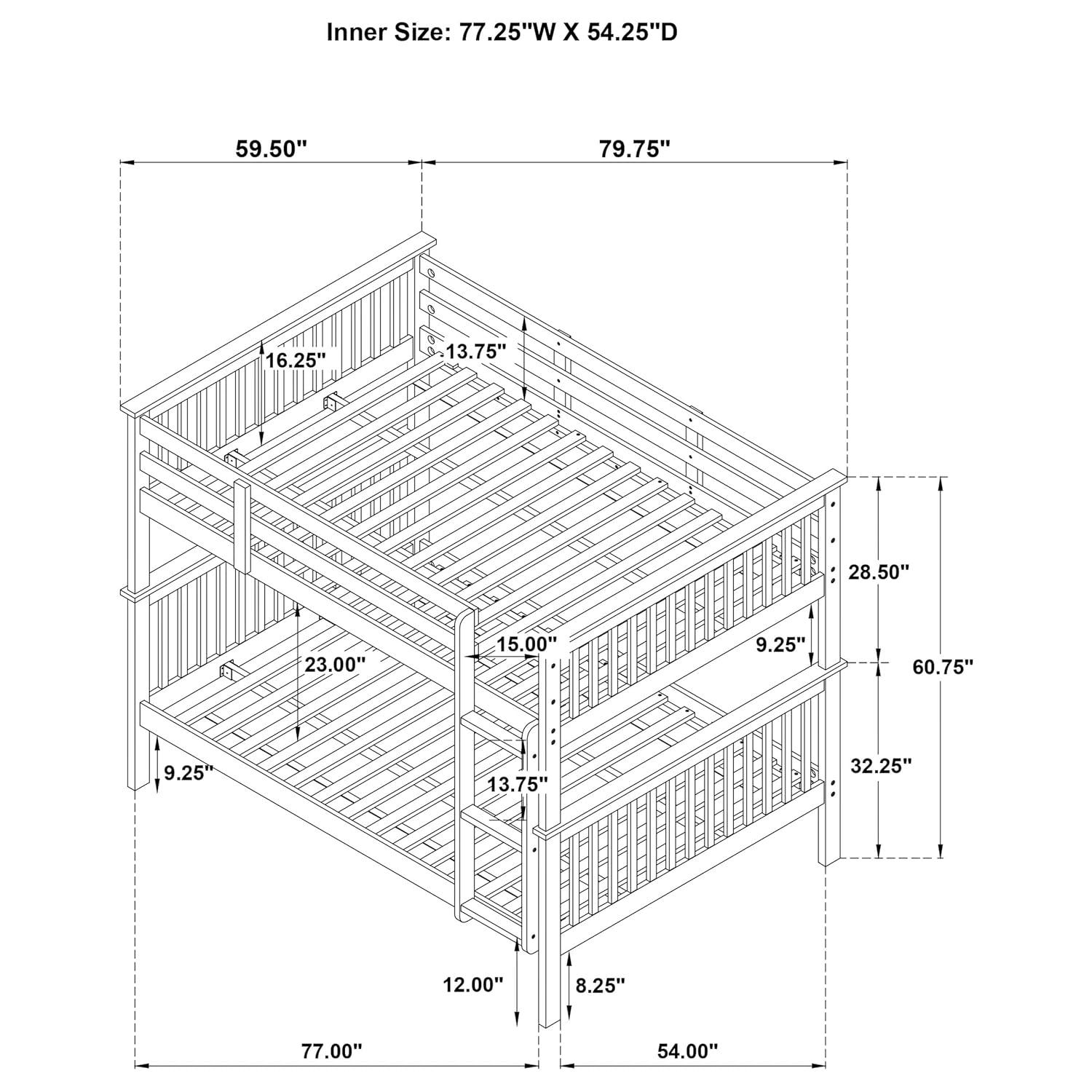 Inner Size: 77.25"W X 54.25"D

59.50"

79.75"

16.25"

13.75"

28.50"

15.00"

9.25"

60.75"

23.00"

9.25"

13.75"

32.25"

12.00"

8.25"

77.00"

54.00"