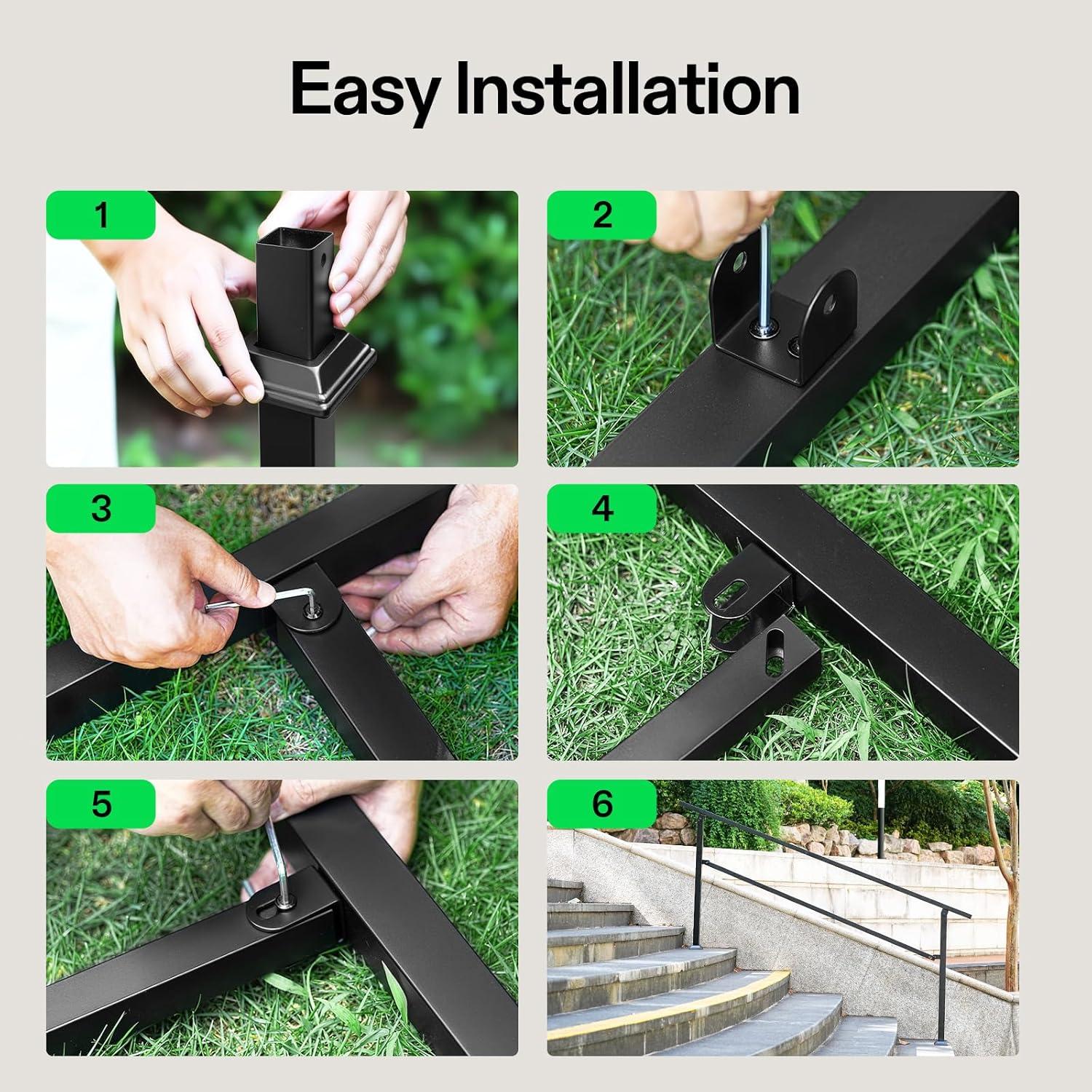 Easy Installation

1

2

3

4

5

6