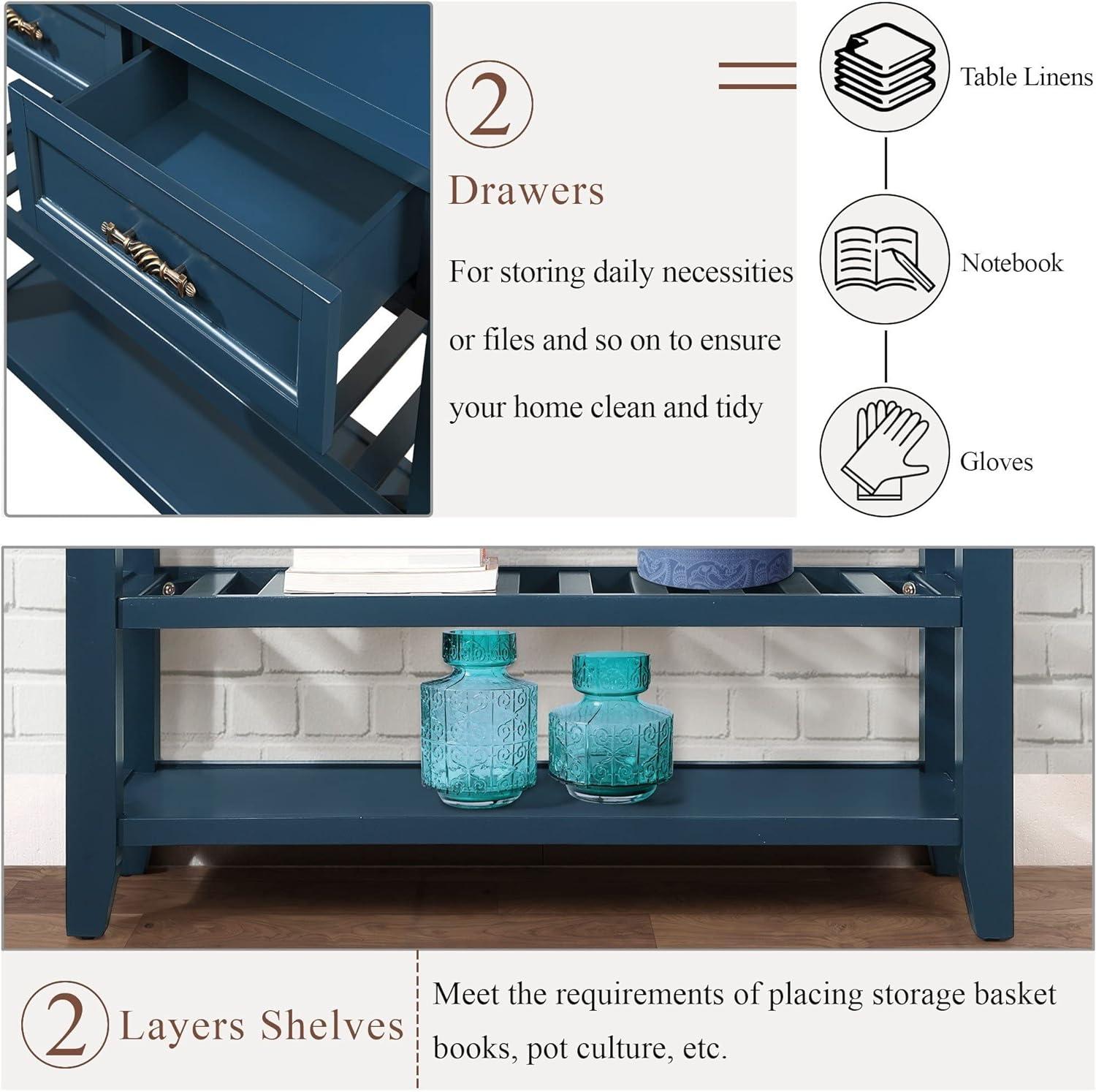 2

Drawers

For storing daily necessities or files and so on to ensure your home clean and tidy

Table Linens

Notebook

Gloves

2 Layers Shelves

Meet the requirements of placing storage basket books, pot culture, etc.