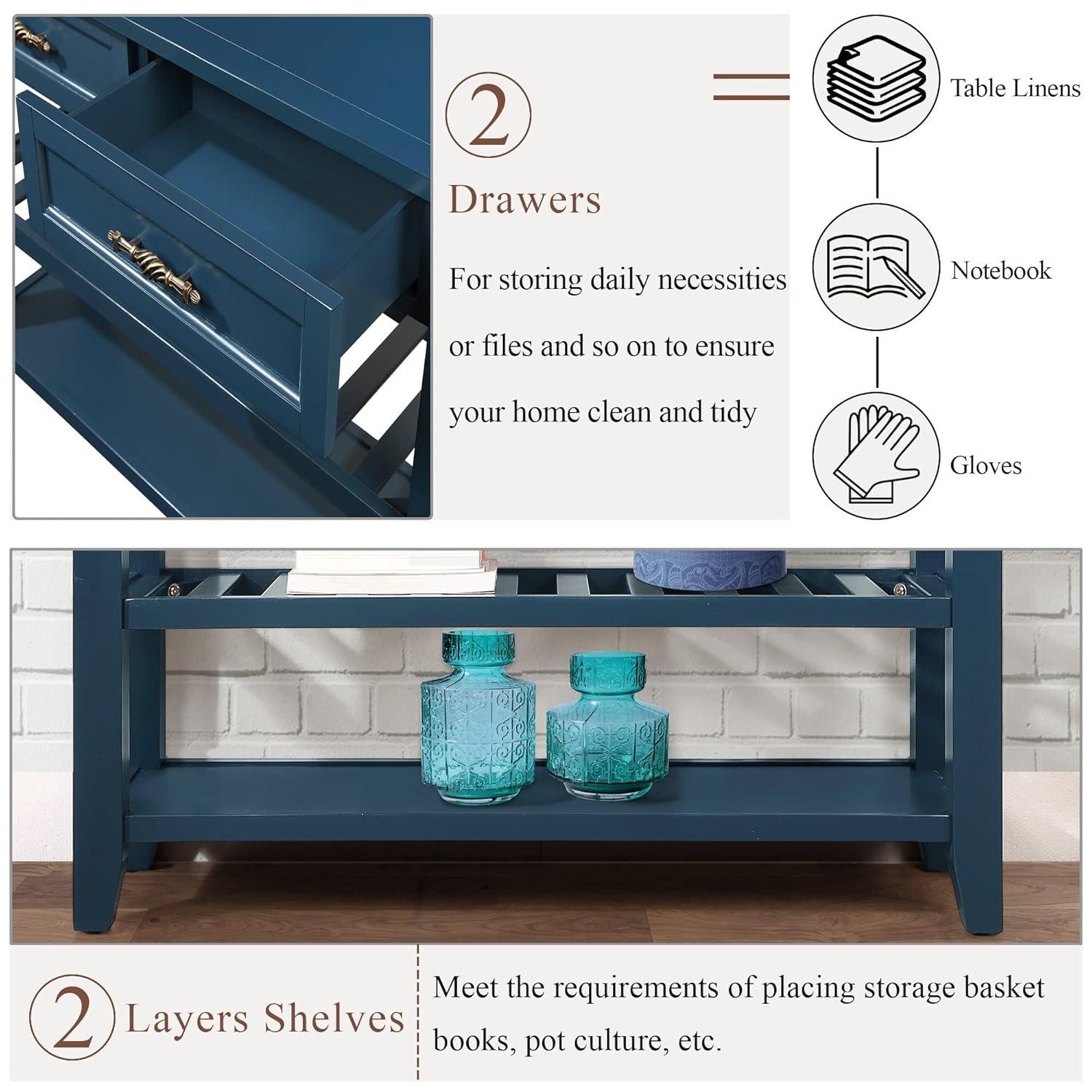 2

Drawers

For storing daily necessities or files and so on to ensure your home clean and tidy

Table Linens

Notebook

Gloves

2 Layers Shelves

Meet the requirements of placing storage basket books, pot culture, etc.