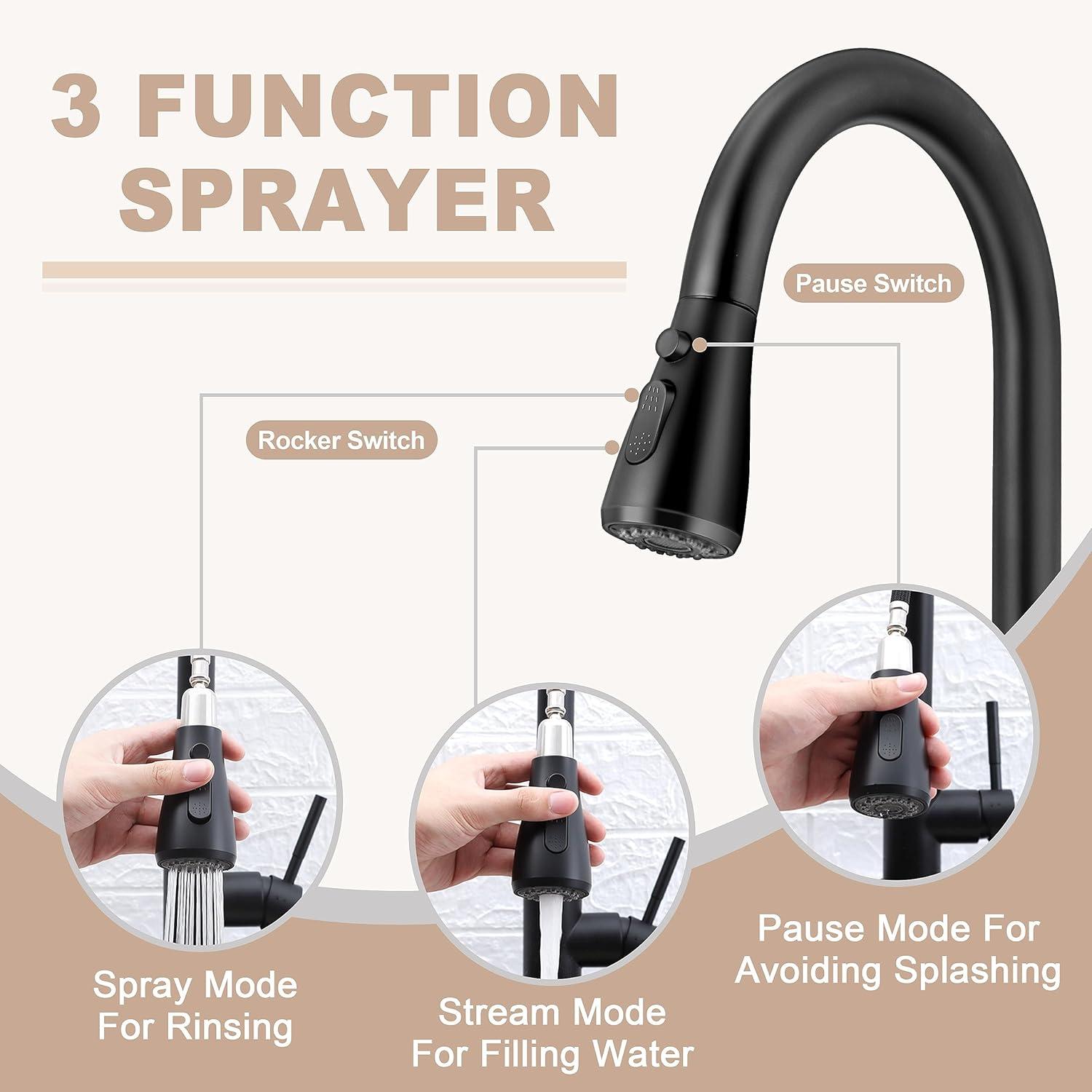 3 FUNCTION SPRAYER

Pause Switch

Rocker Switch

Spray Mode For Rinsing

Stream Mode For Filling Water

Pause Mode For Avoiding Splashing