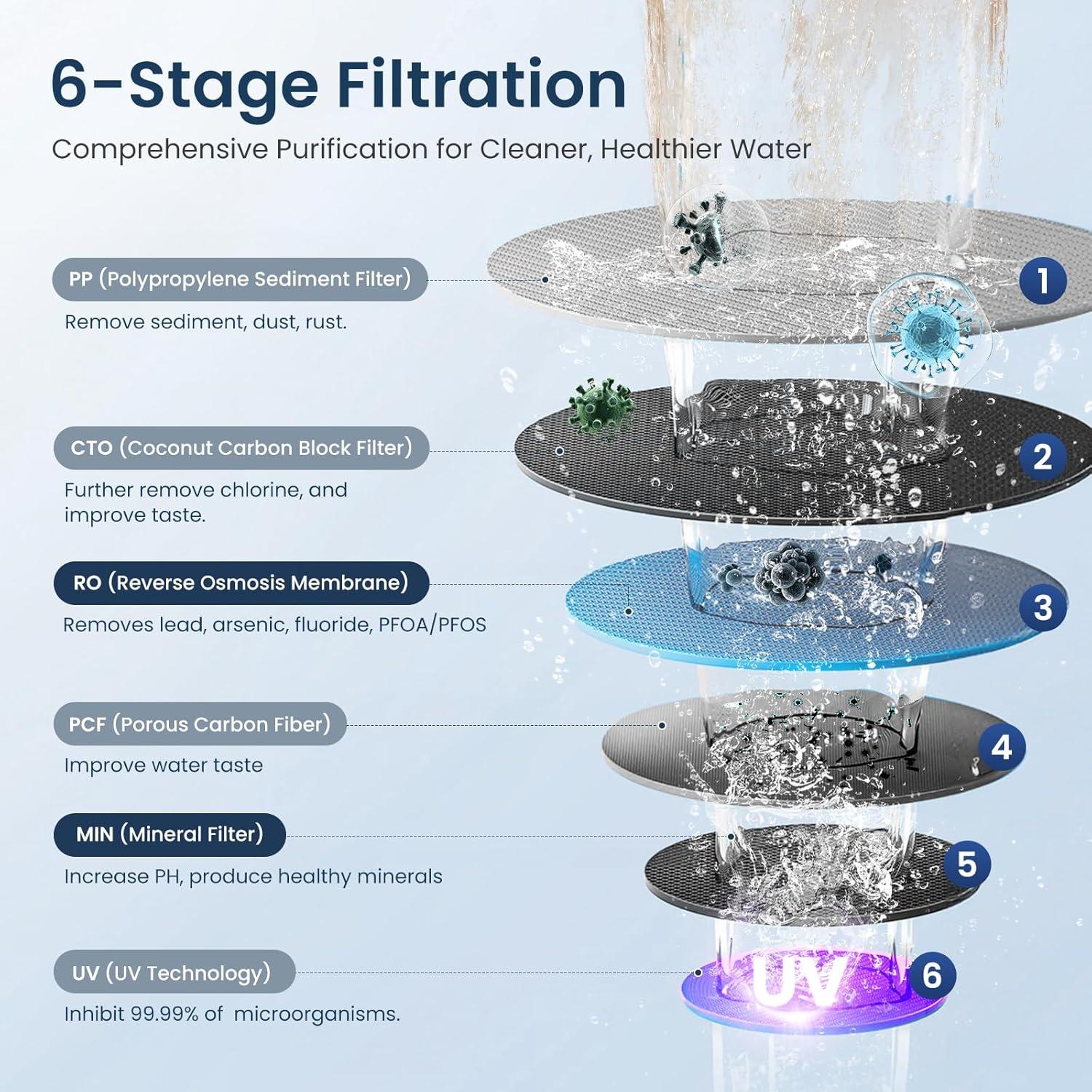 6-Stage Filtration

Comprehensive Purification for Cleaner, Healthier Water

PP (Polypropylene Sediment Filter)

Remove sediment, dust, rust.

1

CTO (Coconut Carbon Block Filter)

Further remove chlorine, and improve taste.

2

RO (Reverse Osmosis Membrane)

Removes lead, arsenic, fluoride, PFOA/PFOS

3

PCF (Porous Carbon Fiber)

Improve water taste

4

MIN (Mineral Filter)

Increase PH, produce healthy minerals

5

UV (UV Technology)

Inhibit 99.99% of microorganisms.

UV

6