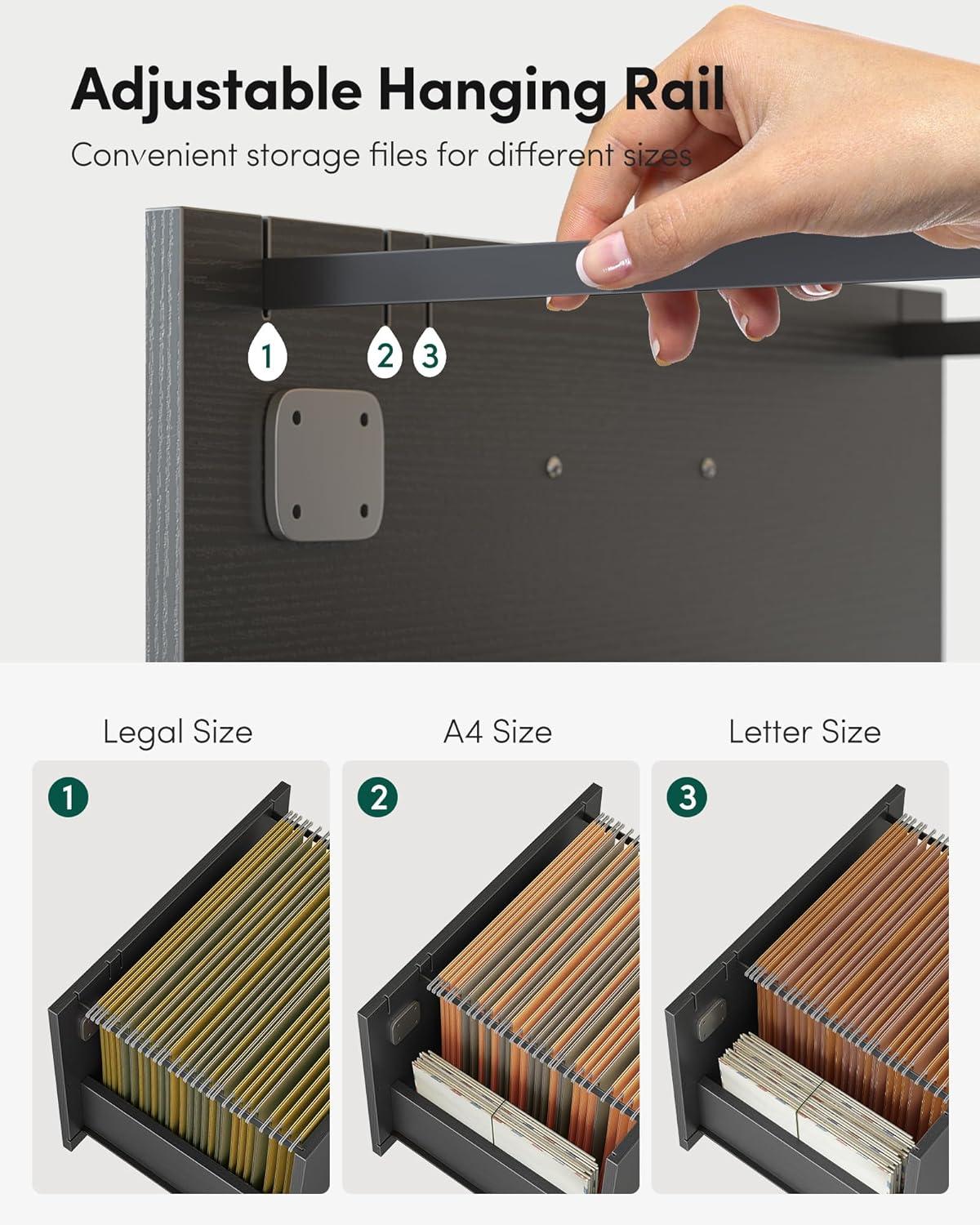 Adjustable Hanging Rail

Convenient storage files for different sizes

1 2 3

Legal Size

A4 Size

Letter Size

1

2

3