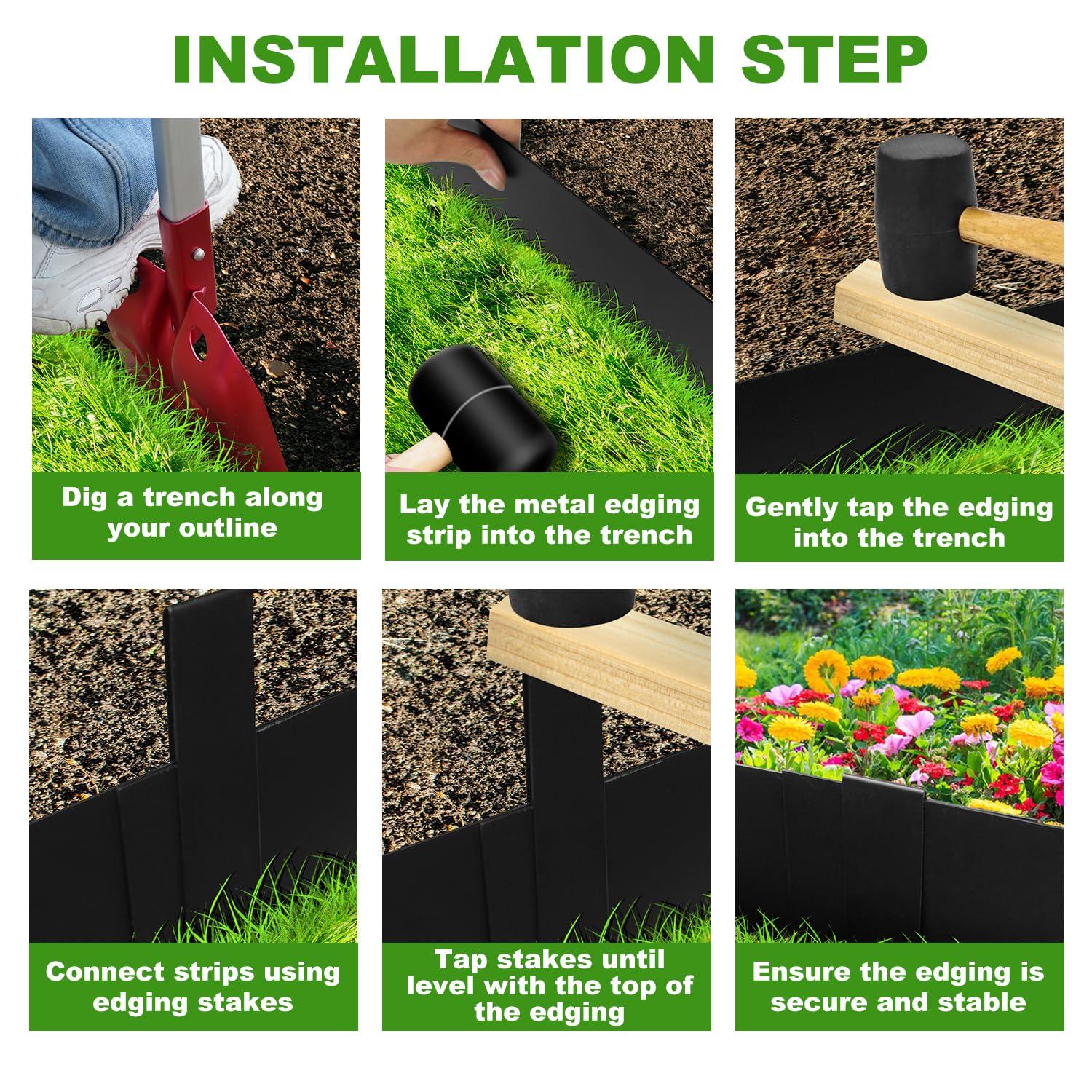 INSTALLATION STEP

Dig a trench along your outline

Lay the metal edging strip into the trench

Gently tap the edging into the trench

Connect strips using edging stakes

Tap stakes until level with the top of the edging

Ensure the edging is secure and stable