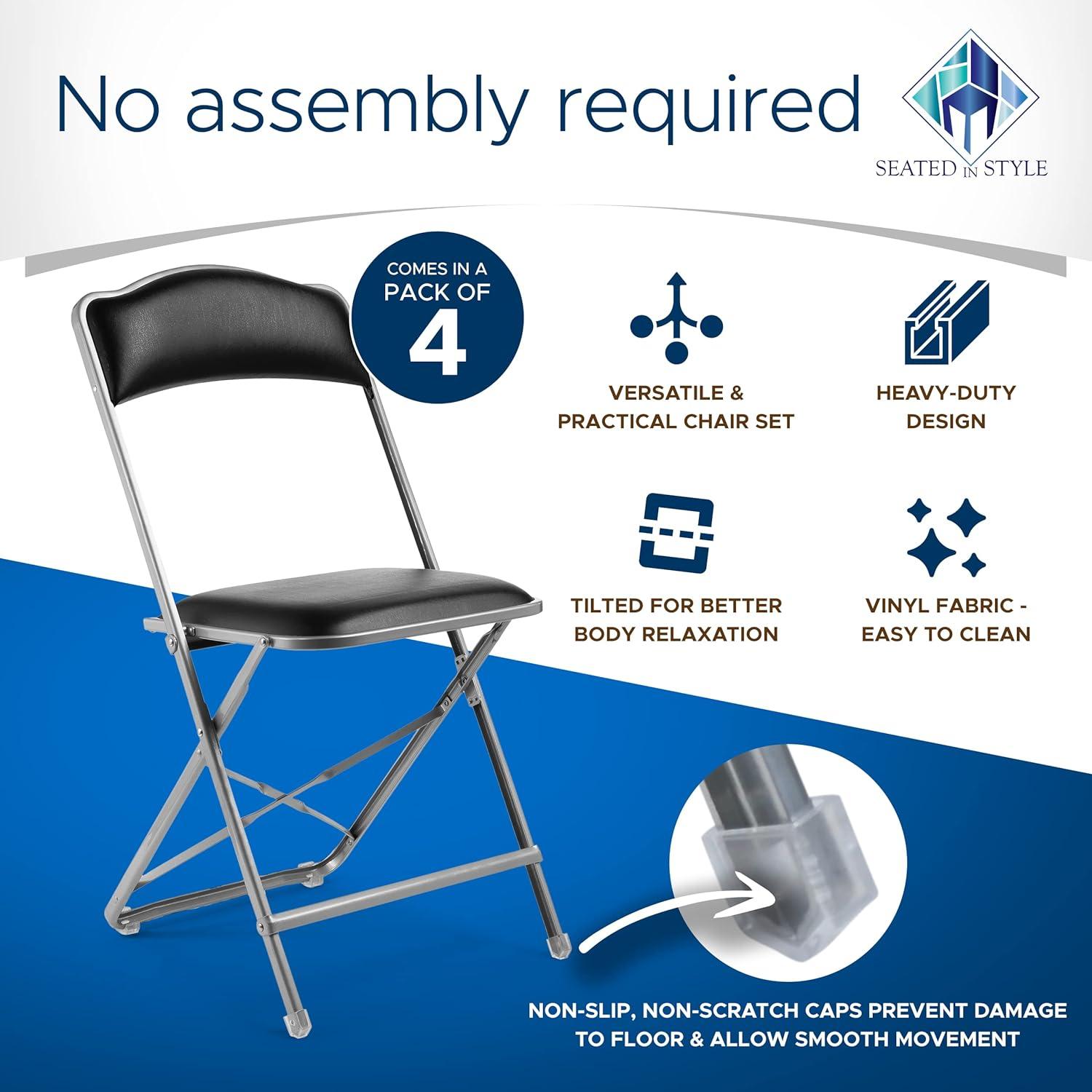 No assembly required

SEATED IN STYLE

COMES IN A PACK OF 4

VERSATILE & PRACTICAL CHAIR SET

HEAVY-DUTY DESIGN

TILTED FOR BETTER BODY RELAXATION

VINYL FABRIC - EASY TO CLEAN

NON-SLIP, NON-SCRATCH CAPS PREVENT DAMAGE TO FLOOR & ALLOW SMOOTH MOVEMENT