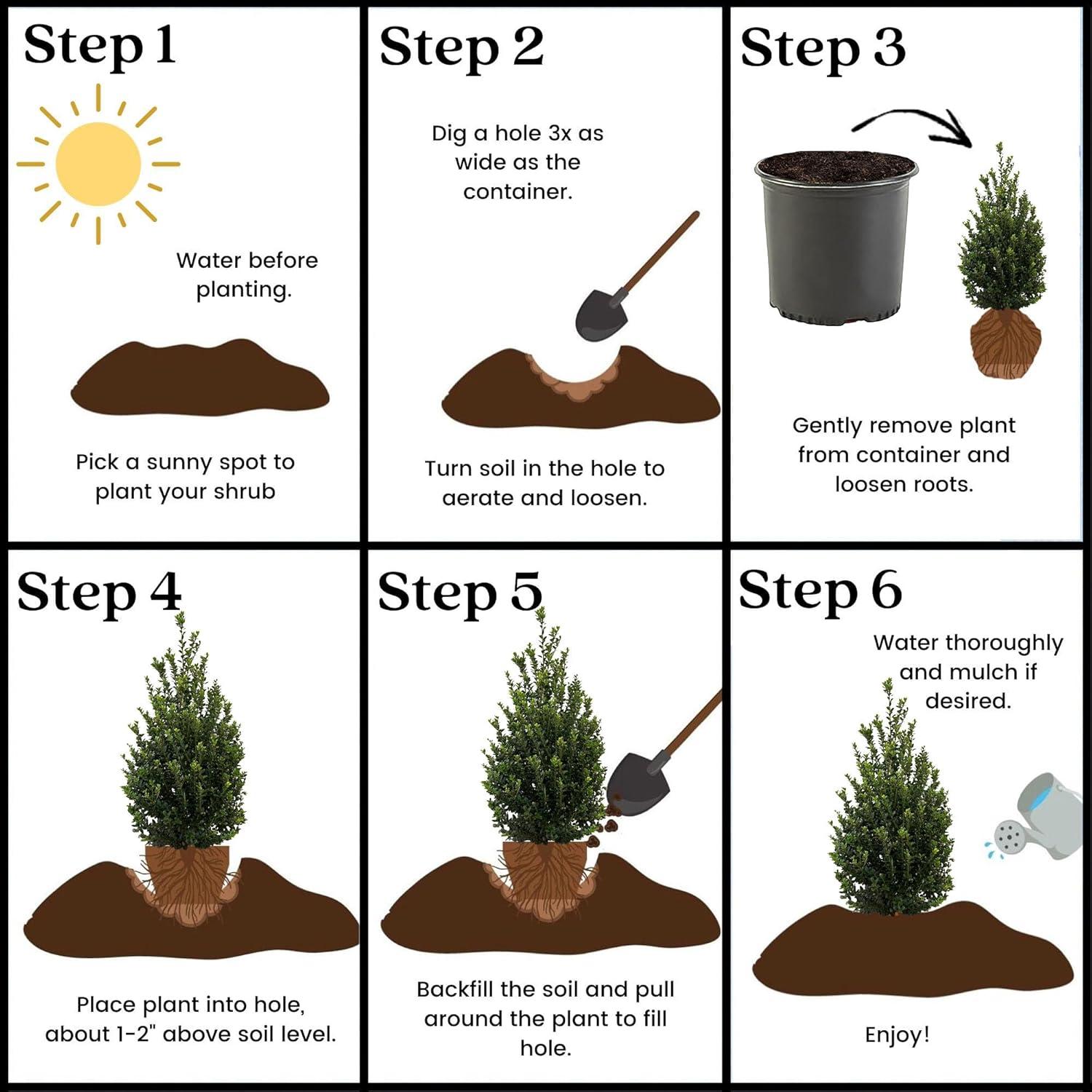 Step 1

Water before planting.

Pick a sunny spot to plant your shrub

Step 2

Dig a hole 3x as wide as the container.

Turn soil in the hole to aerate and loosen.

Step 3

Gently remove plant from container and loosen roots.

Step 4

Place plant into hole, about 1-2" above soil level.

Step 5

Backfill the soil and pull around the plant to fill hole.

Step 6

Water thoroughly and mulch if desired.

Enjoy!