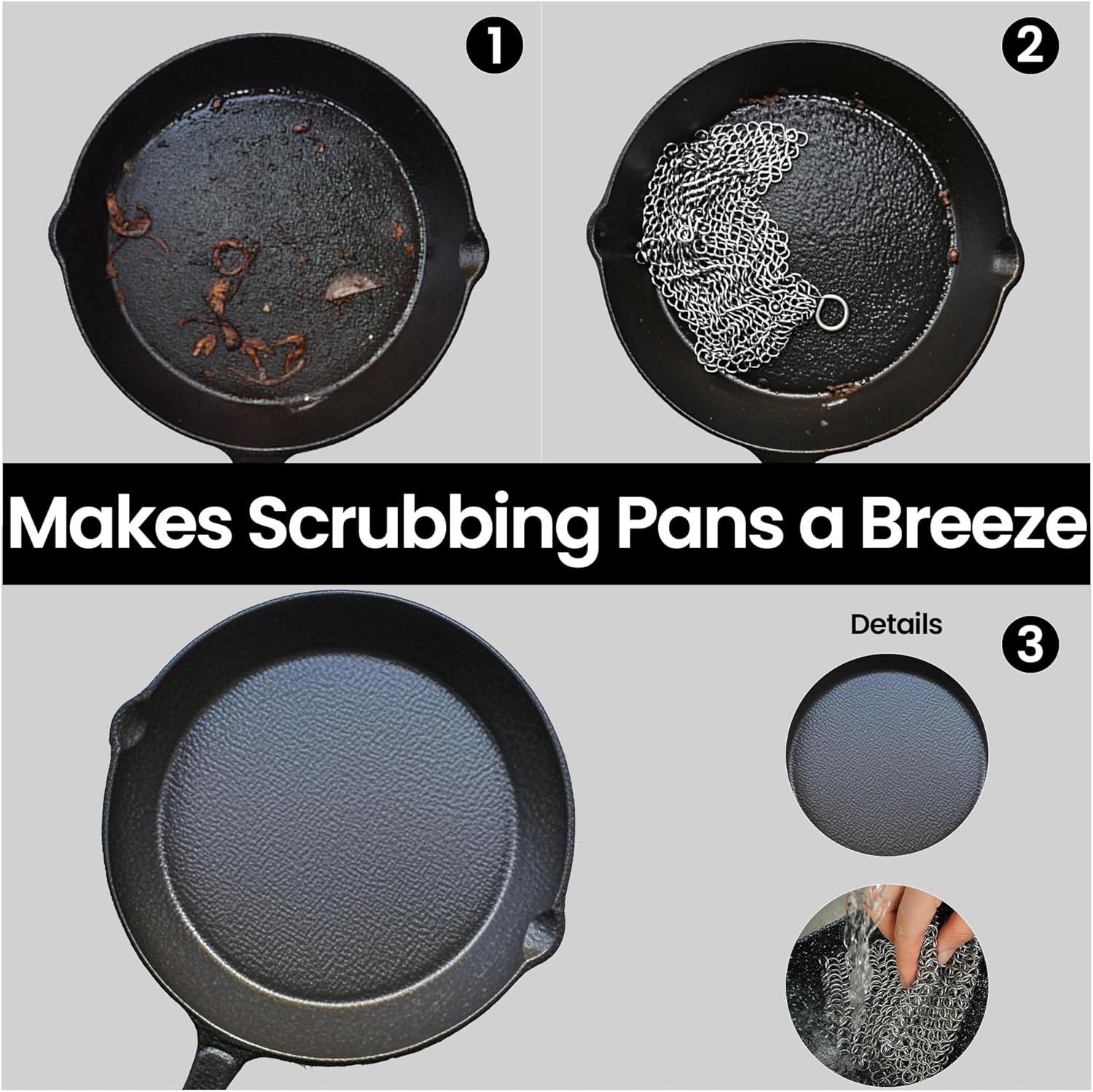 1

2

Makes Scrubbing Pans a Breeze

Details

3