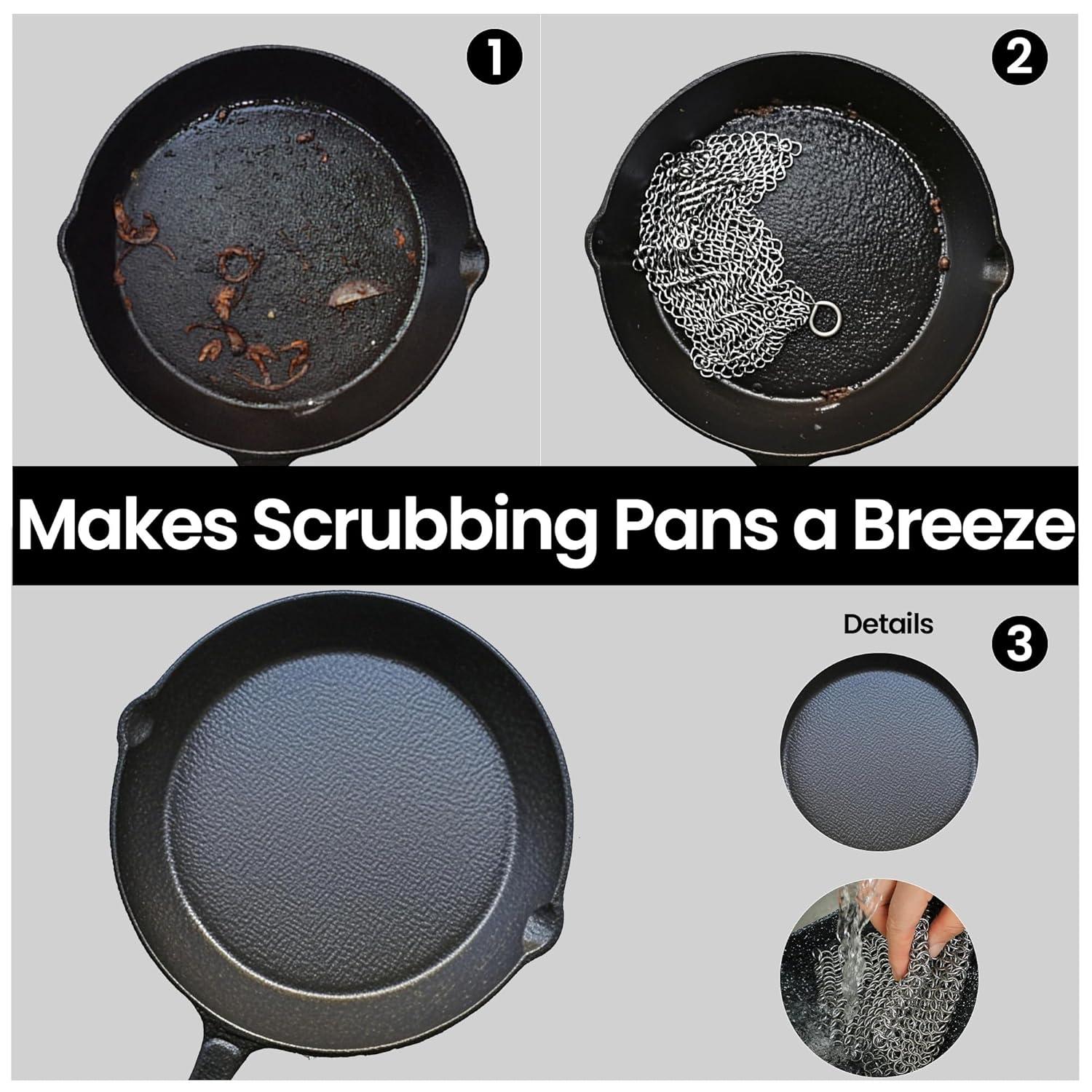 1

2

Makes Scrubbing Pans a Breeze

Details

3