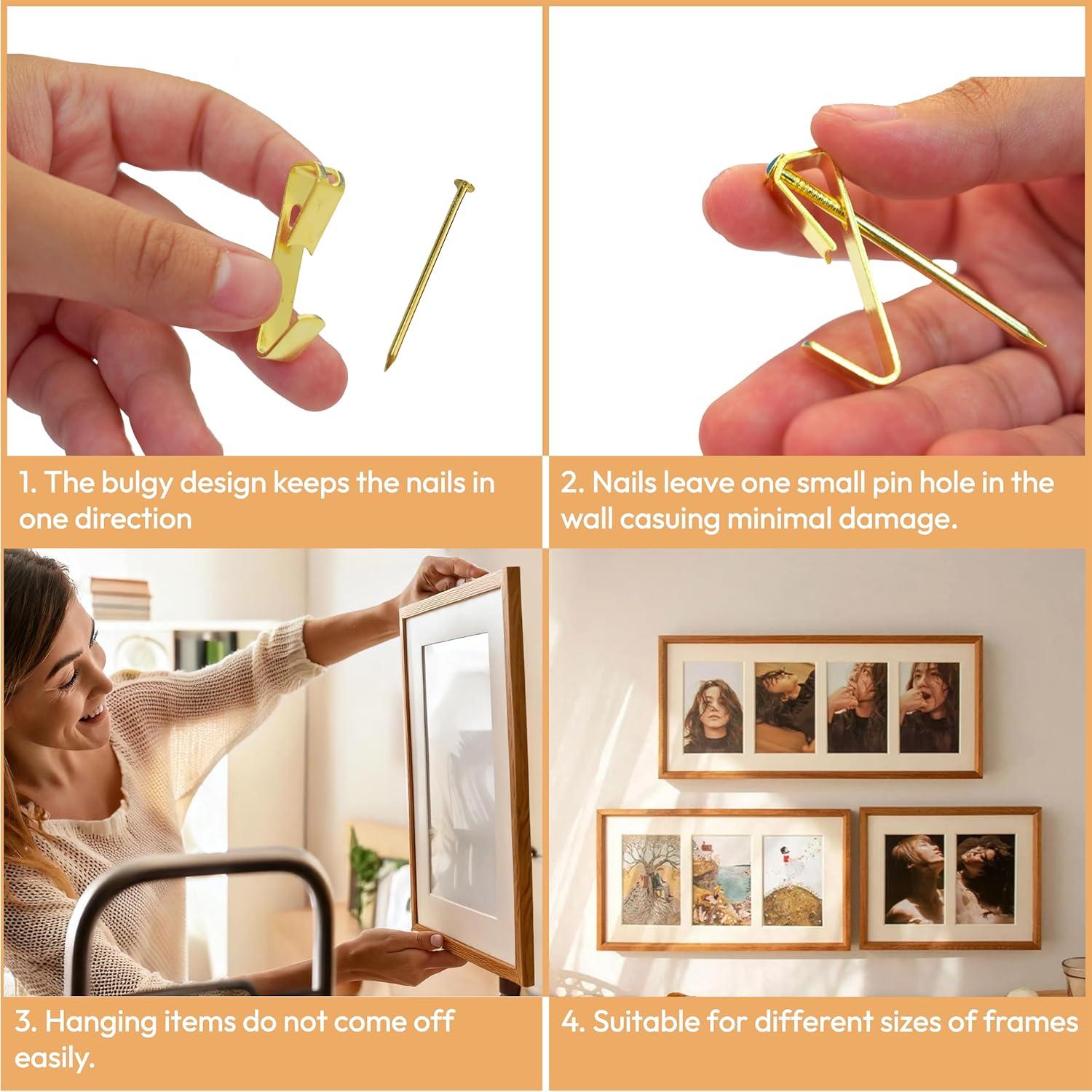 1. The bulgy design keeps the nails in one direction

2. Nails leave one small pin hole in the wall casuing minimal damage.

3. Hanging items do not come off easily.

4. Suitable for different sizes of frames