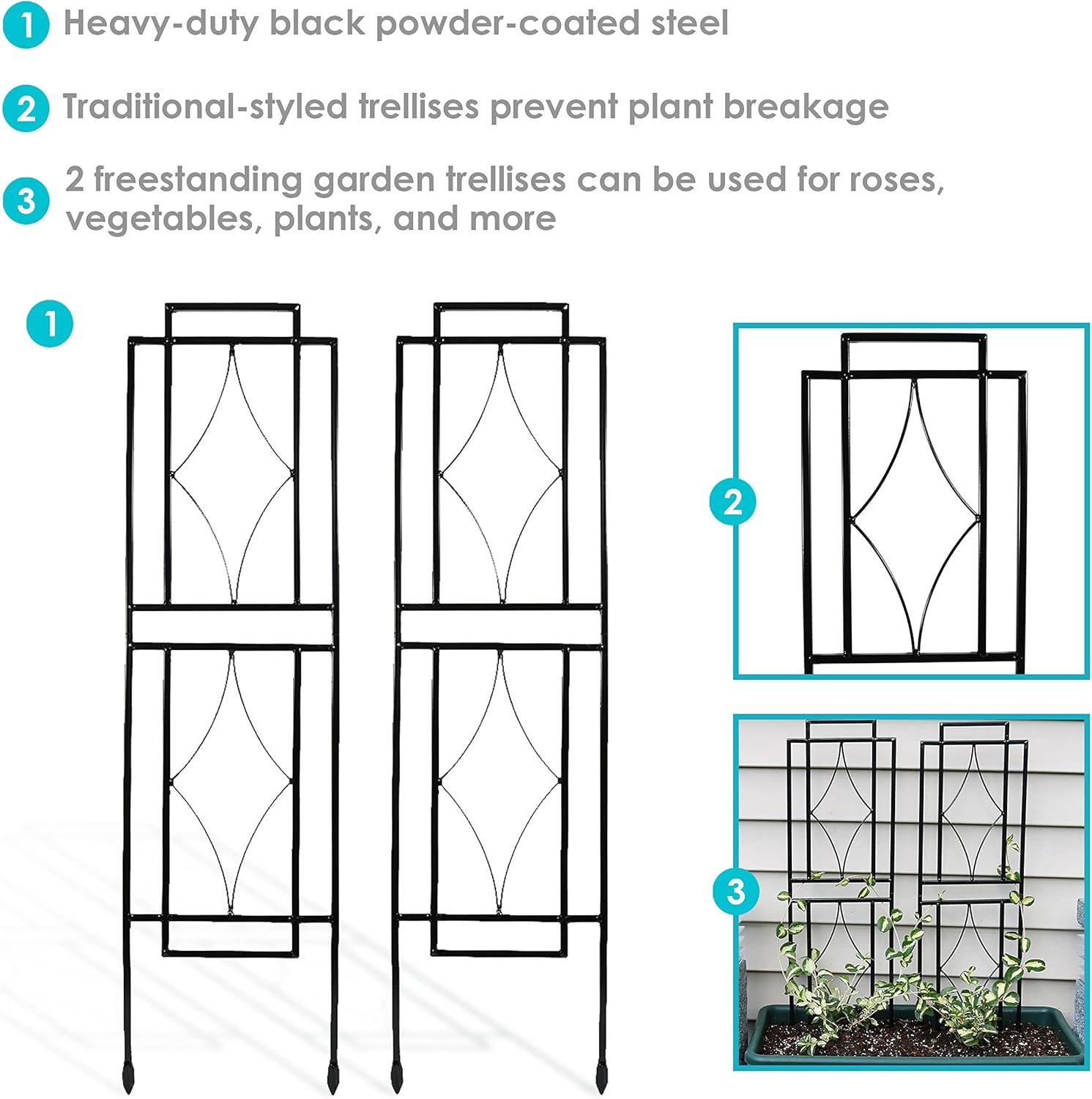 1 Heavy-duty black powder-coated steel

2 Traditional-styled trellises prevent plant breakage

3 2 freestanding garden trellises can be used for roses, vegetables, plants, and more

1

2

3