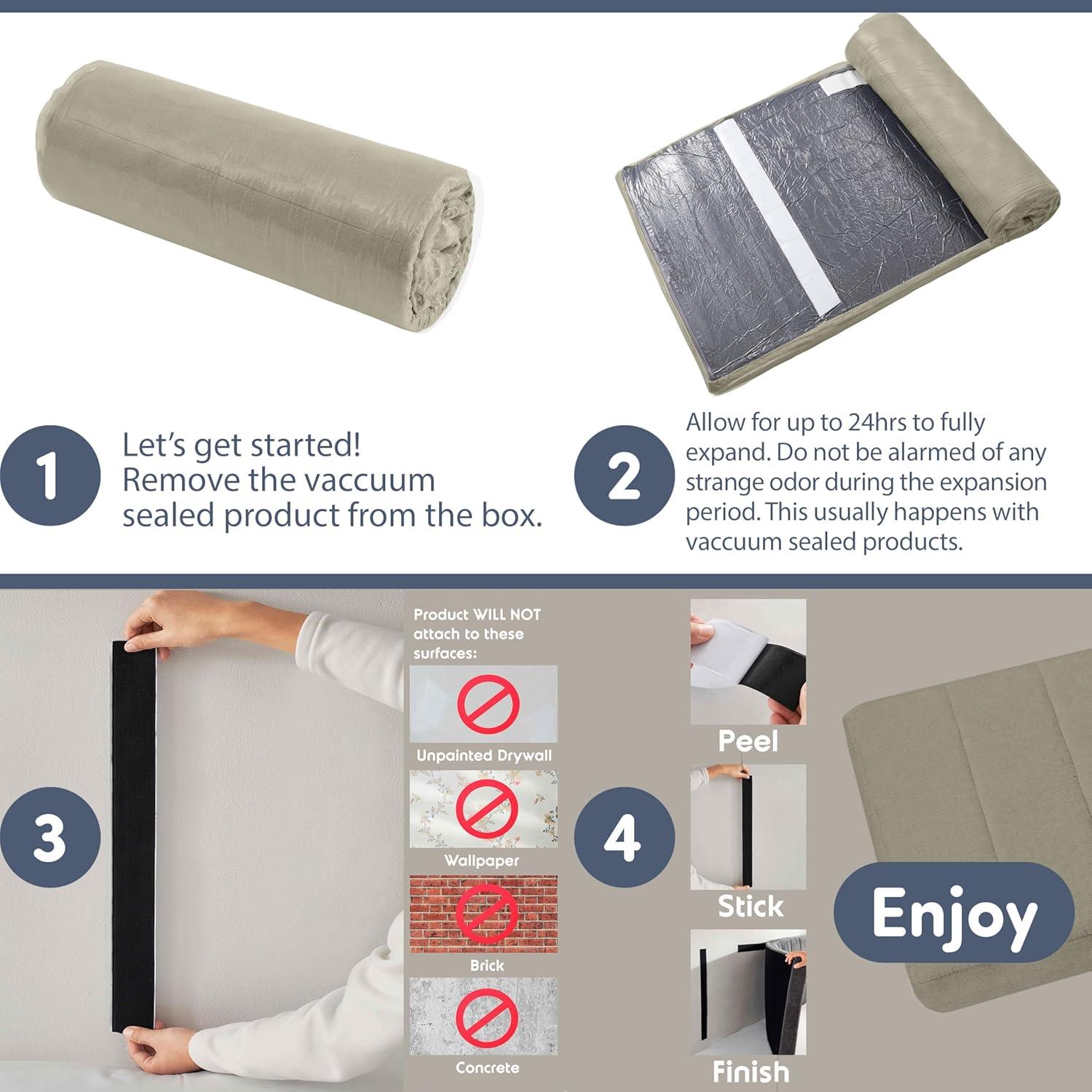 1

Let's get started! Remove the vaccuum sealed product from the box.

2

Allow for up to 24hrs to fully expand. Do not be alarmed of any strange odor during the expansion period. This usually happens with vaccuum sealed products.

3

Product WILL NOT attach to these surfaces:

Unpainted Drywall

Wallpaper

Brick

Concrete

4

Peel

Stick

Finish

Enjoy