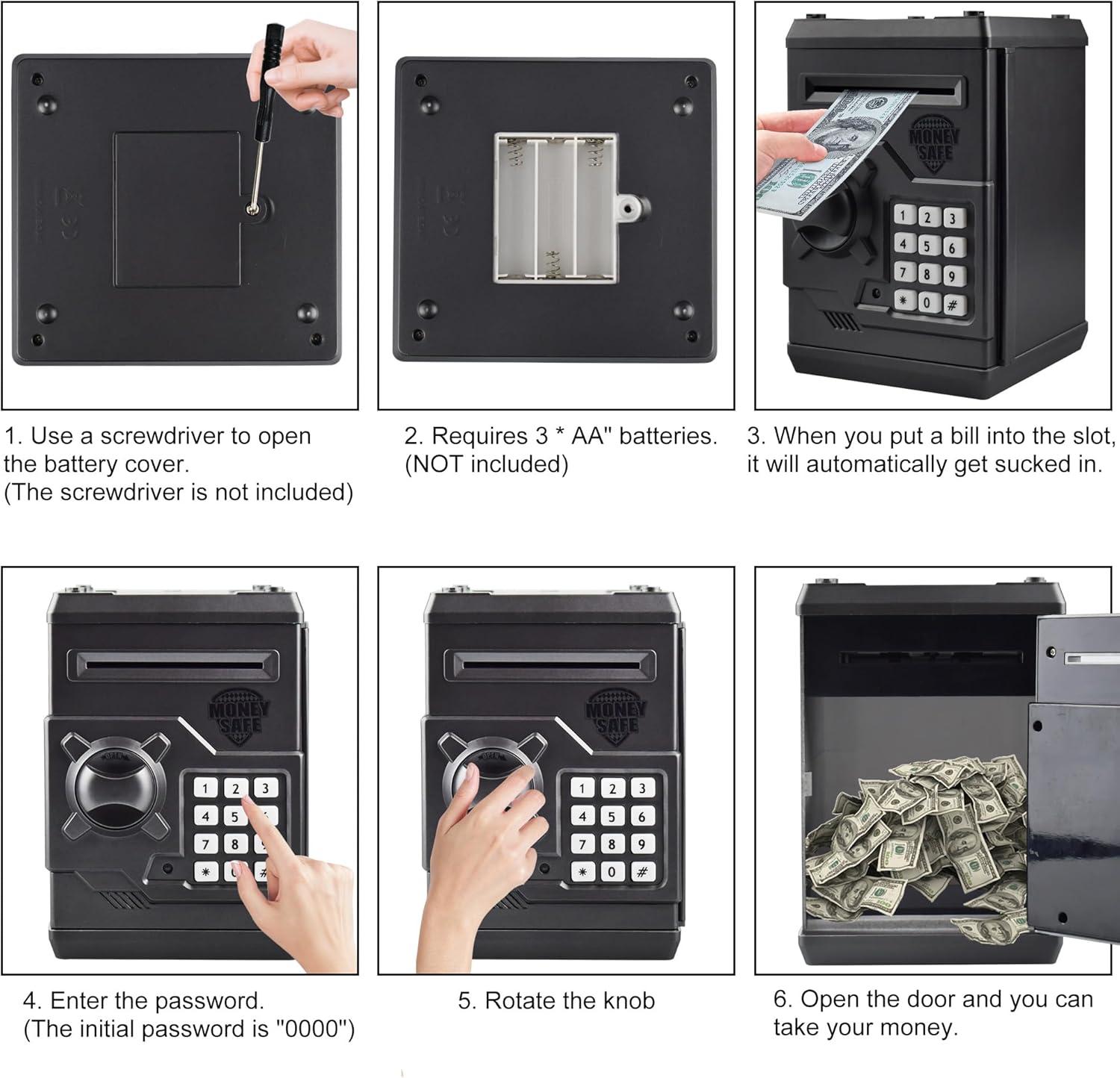 1. Use a screwdriver to open the battery cover.
(The screwdriver is not included)

2. Requires 3 * AA" batteries.
(NOT included)

MONEY SAFE

1 2 3
4 5 6
7 8 9
* 0 #

3. When you put a bill into the slot, it will automatically get sucked in.

MONEY SAFE

OPEN

1 2 3
4 5
7 8
*

4. Enter the password.
(The initial password is "0000")

MONEY SAFE

OPEN

1 2 3
4 5 6
7 8 9
* 0 #

5. Rotate the knob

6. Open the door and you can take your money.