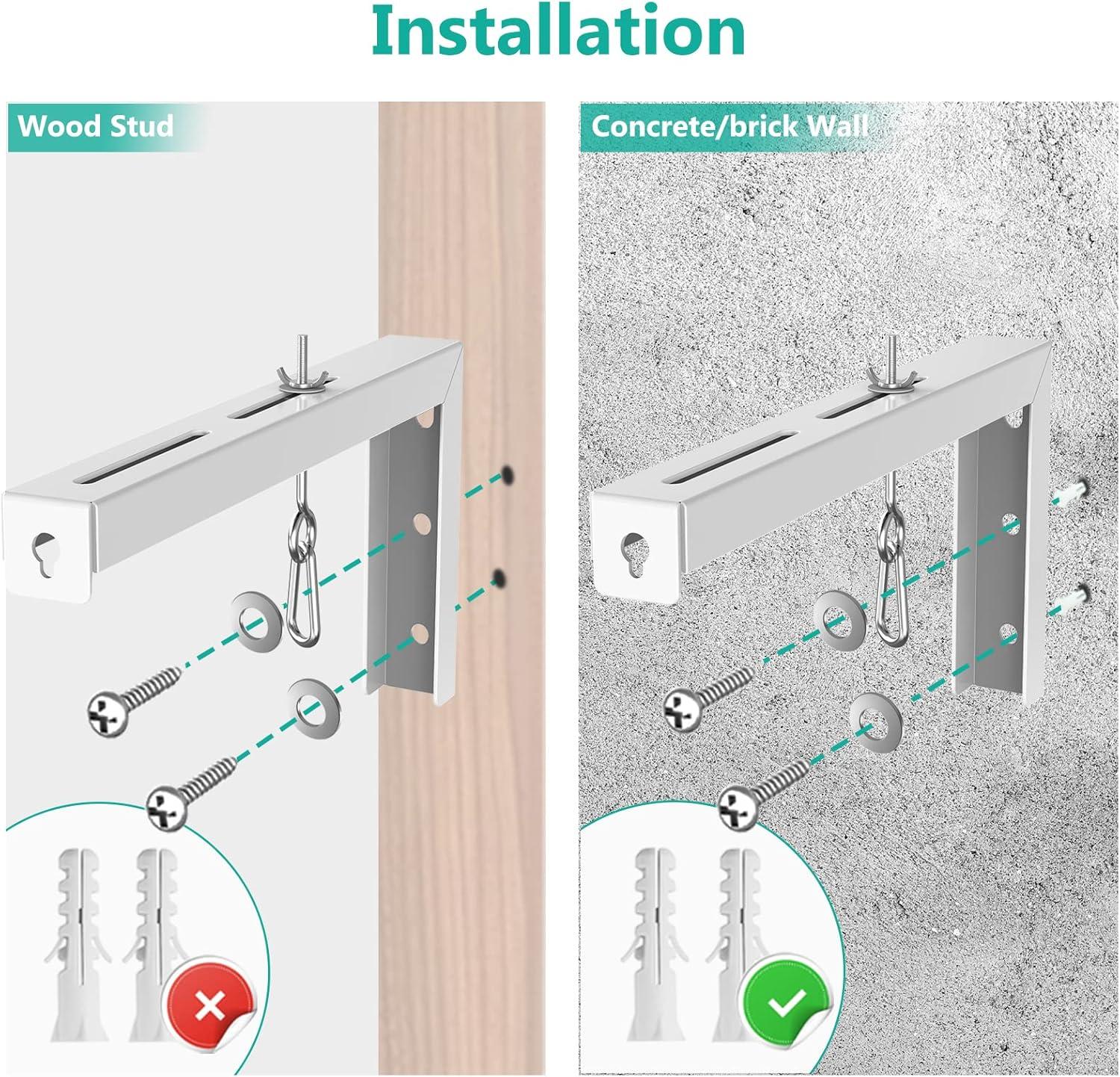 Installation

Wood Stud

Concrete/brick Wall