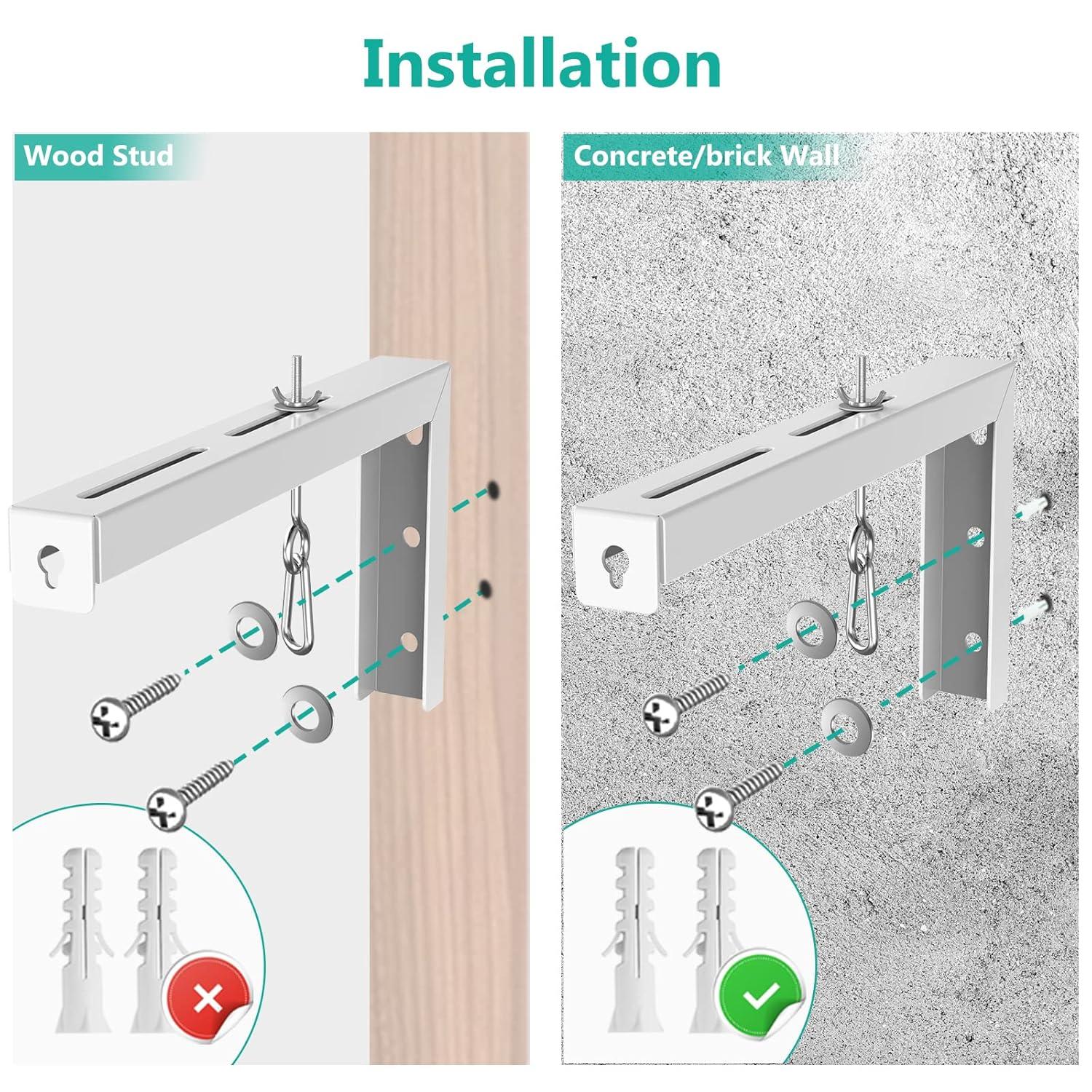 Installation

Wood Stud

Concrete/brick Wall