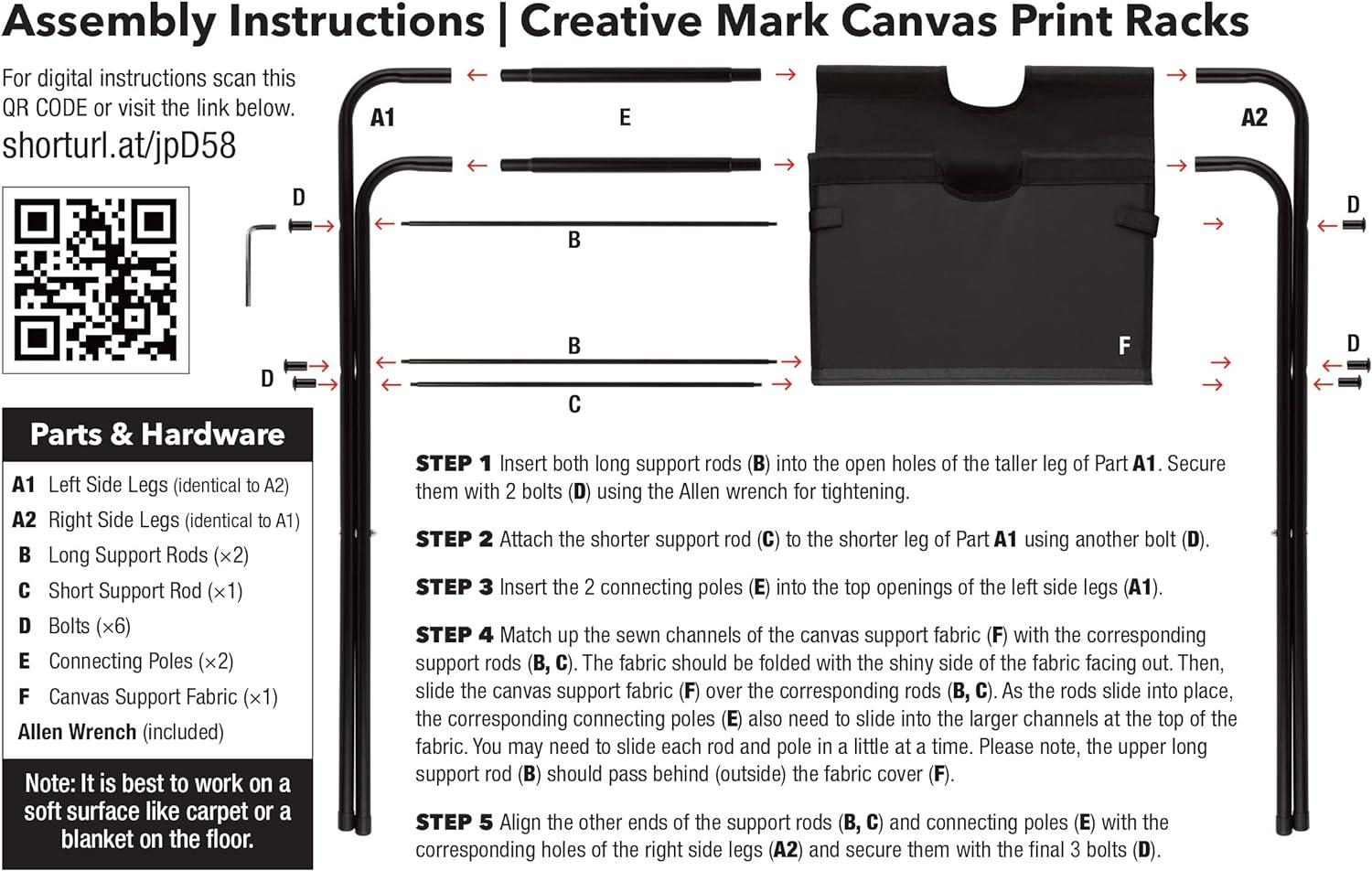 Assembly Instructions | Creative Mark Canvas Print Racks

For digital instructions scan this QR CODE or visit the link below.
shorturl.at/jpD58

A1
E
A2
D
B
D
B
F
D
D
C

Parts & Hardware

A1 Left Side Legs (identical to A2)
A2 Right Side Legs (identical to A1)
B Long Support Rods (×2)
C Short Support Rod (×1)
D Bolts (×6)
E Connecting Poles (×2)
F Canvas Support Fabric (×1)
Allen Wrench (included)

Note: It is best to work on a soft surface like carpet or a blanket on the floor.

STEP 1 Insert both long support rods (B) into the open holes of the taller leg of Part A1. Secure them with 2 bolts (D) using the Allen wrench for tightening.

STEP 2 Attach the shorter support rod (C) to the shorter leg of Part A1 using another bolt (D).

STEP 3 Insert the 2 connecting poles (E) into the top openings of the left side legs (A1).

STEP 4 Match up the sewn channels of the canvas support fabric (F) with the corresponding support rods (B, C). The fabric should be folded with the shiny side of the fabric facing out. Then, slide the canvas support fabric (F) over the corresponding rods (B, C). As the rods slide into place, the corresponding connecting poles (E) also need to slide into the larger channels at the top of the fabric. You may need to slide each rod and pole in a little at a time. Please note, the upper long support rod (B) should pass behind (outside) the fabric cover (F).

STEP 5 Align the other ends of the support rods (B, C) and connecting poles (E) with the corresponding holes of the right side legs (A2) and secure them with the final 3 bolts (D).