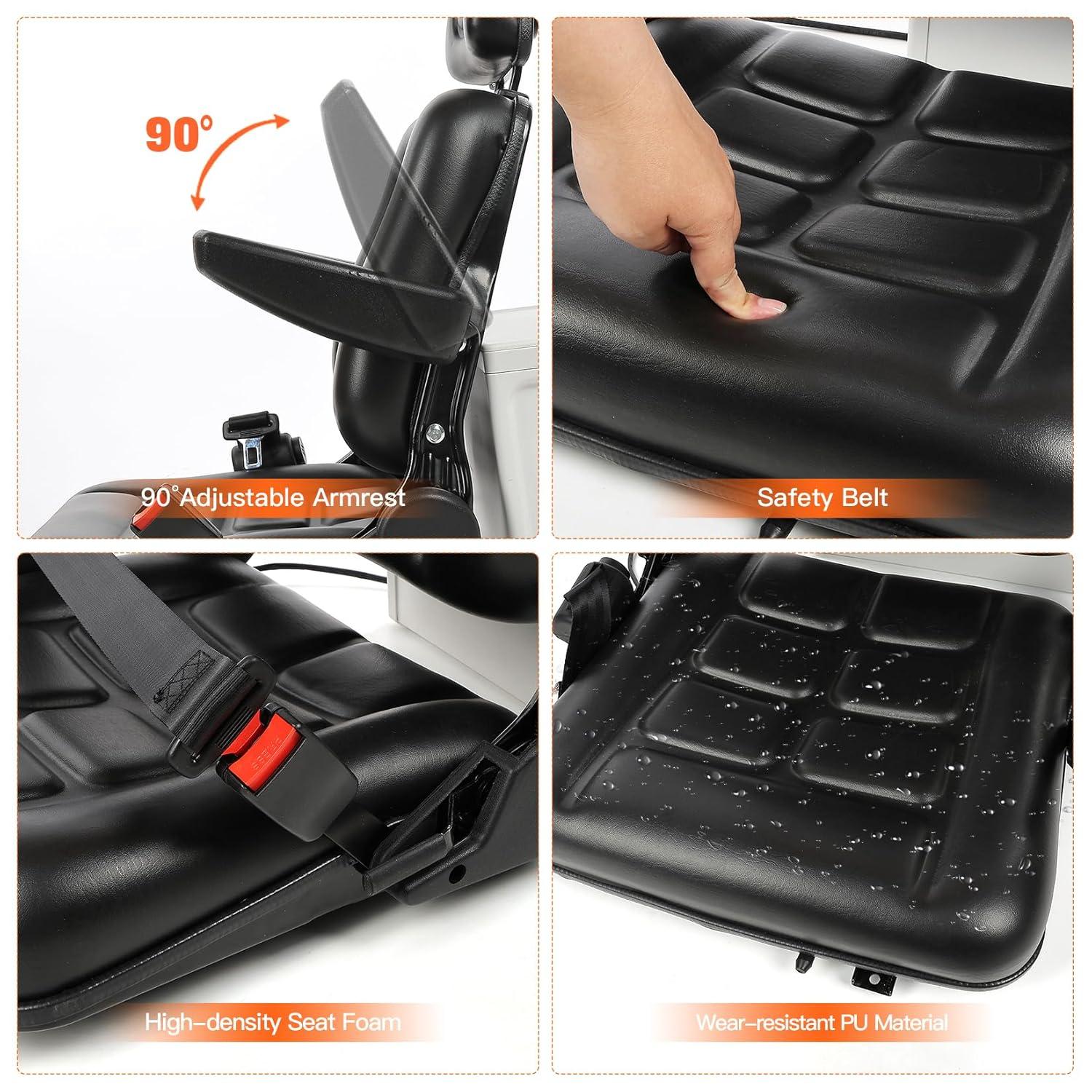 90°

90°Adjustable Armrest

Safety Belt

PRESS

High-density Seat Foam

Wear-resistant PU Material