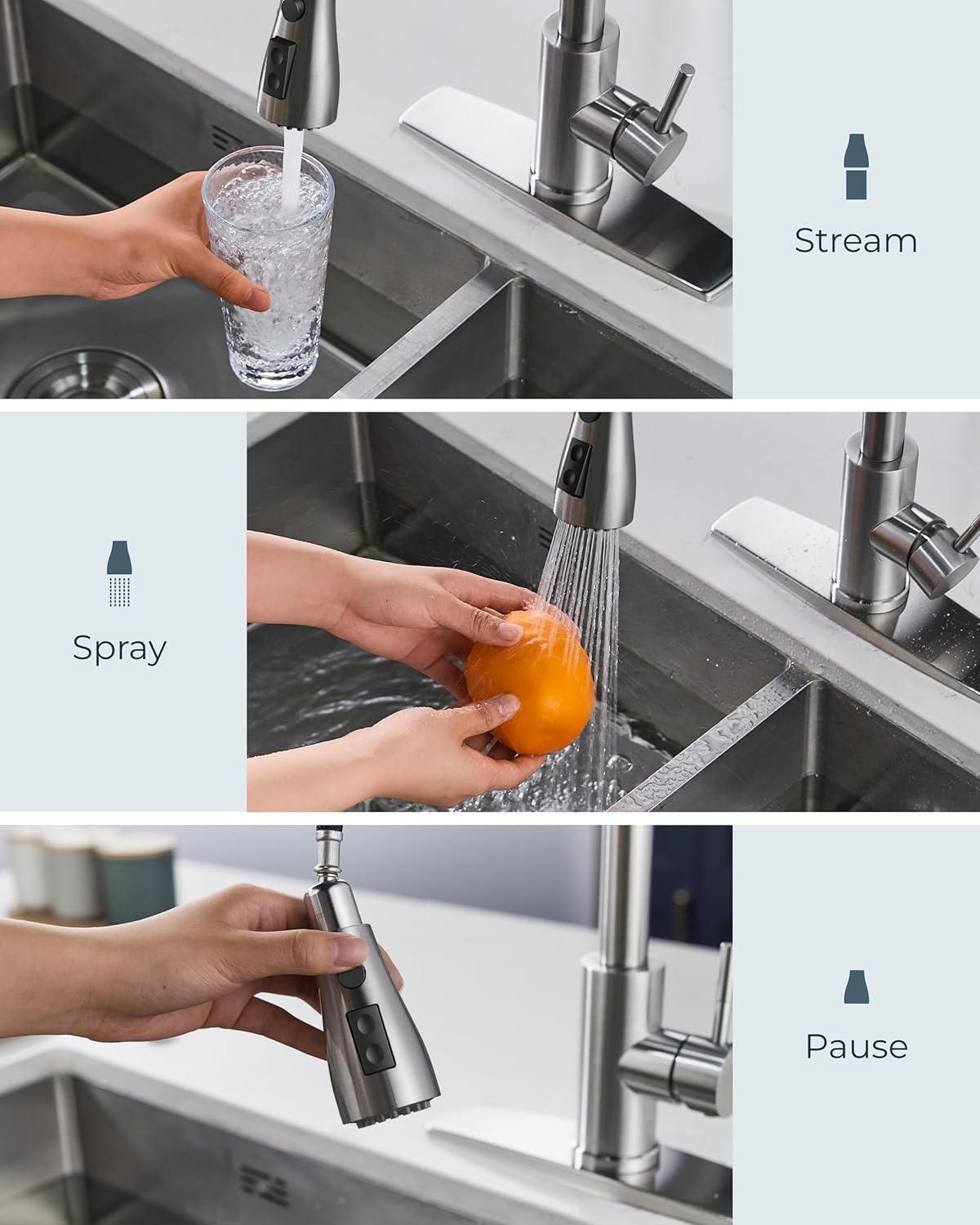 Stream

Spray

Pause