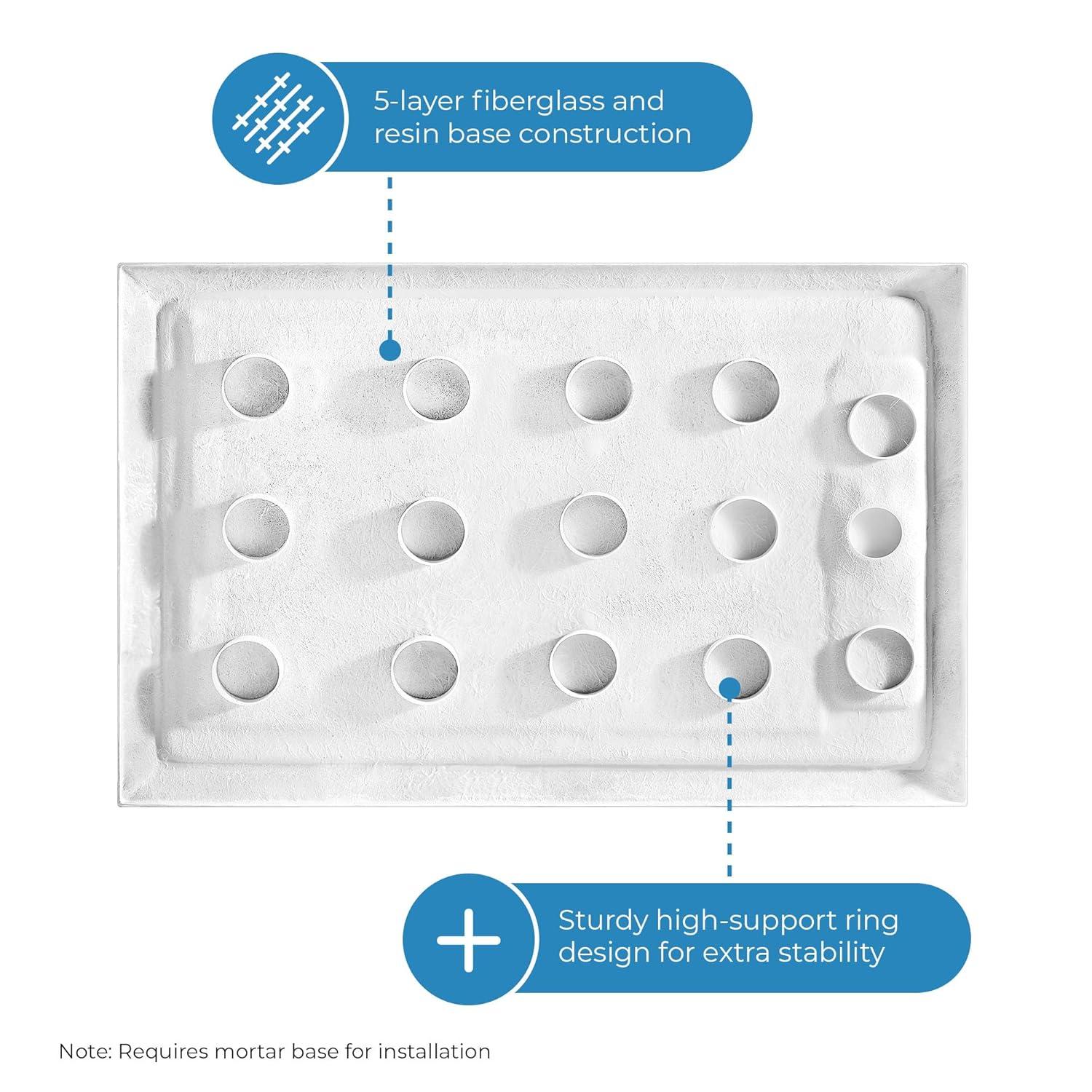 5-layer fiberglass and resin base construction

Sturdy high-support ring design for extra stability

Note: Requires mortar base for installation