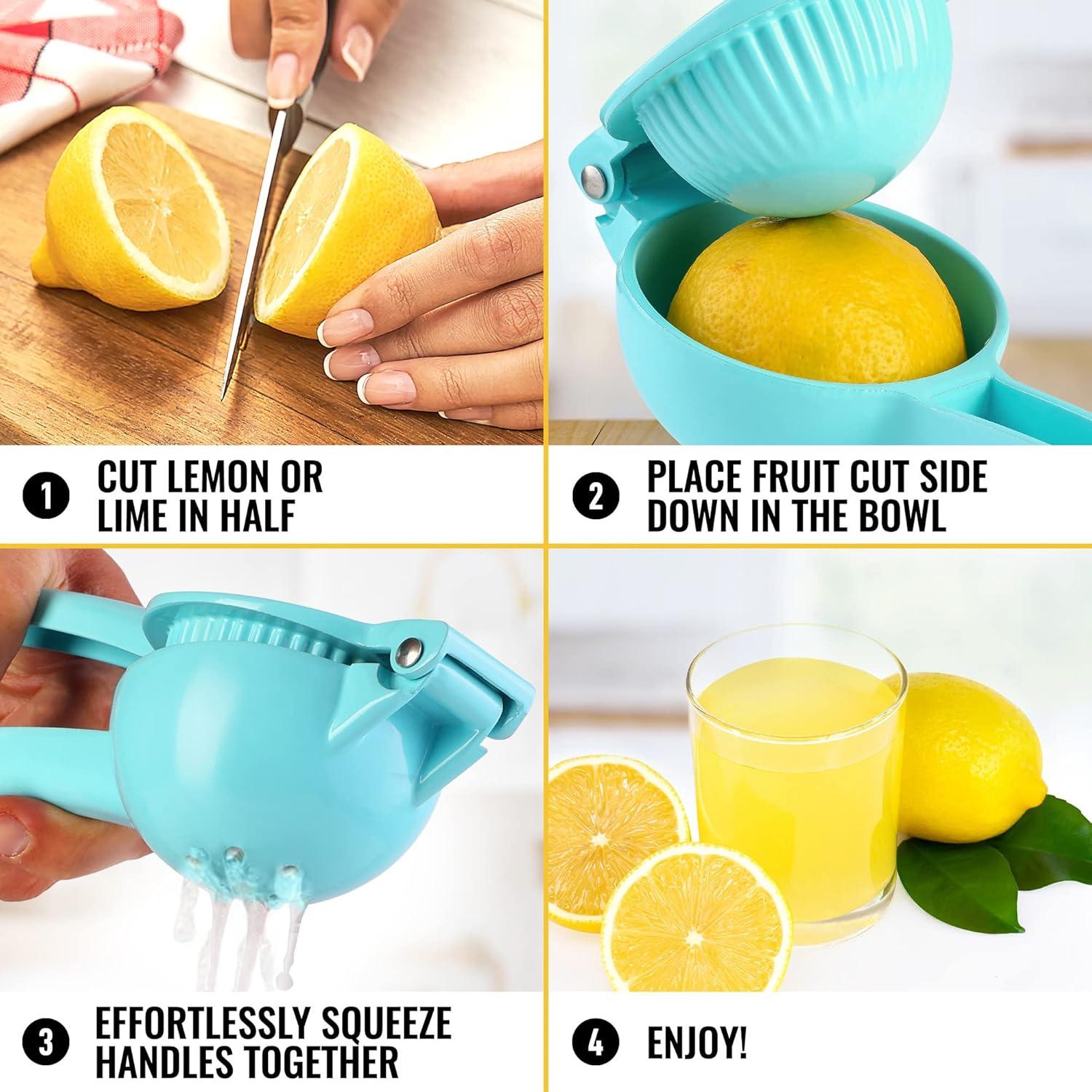 1 CUT LEMON OR LIME IN HALF

2 PLACE FRUIT CUT SIDE DOWN IN THE BOWL

3 EFFORTLESSLY SQUEEZE HANDLES TOGETHER

4 ENJOY!