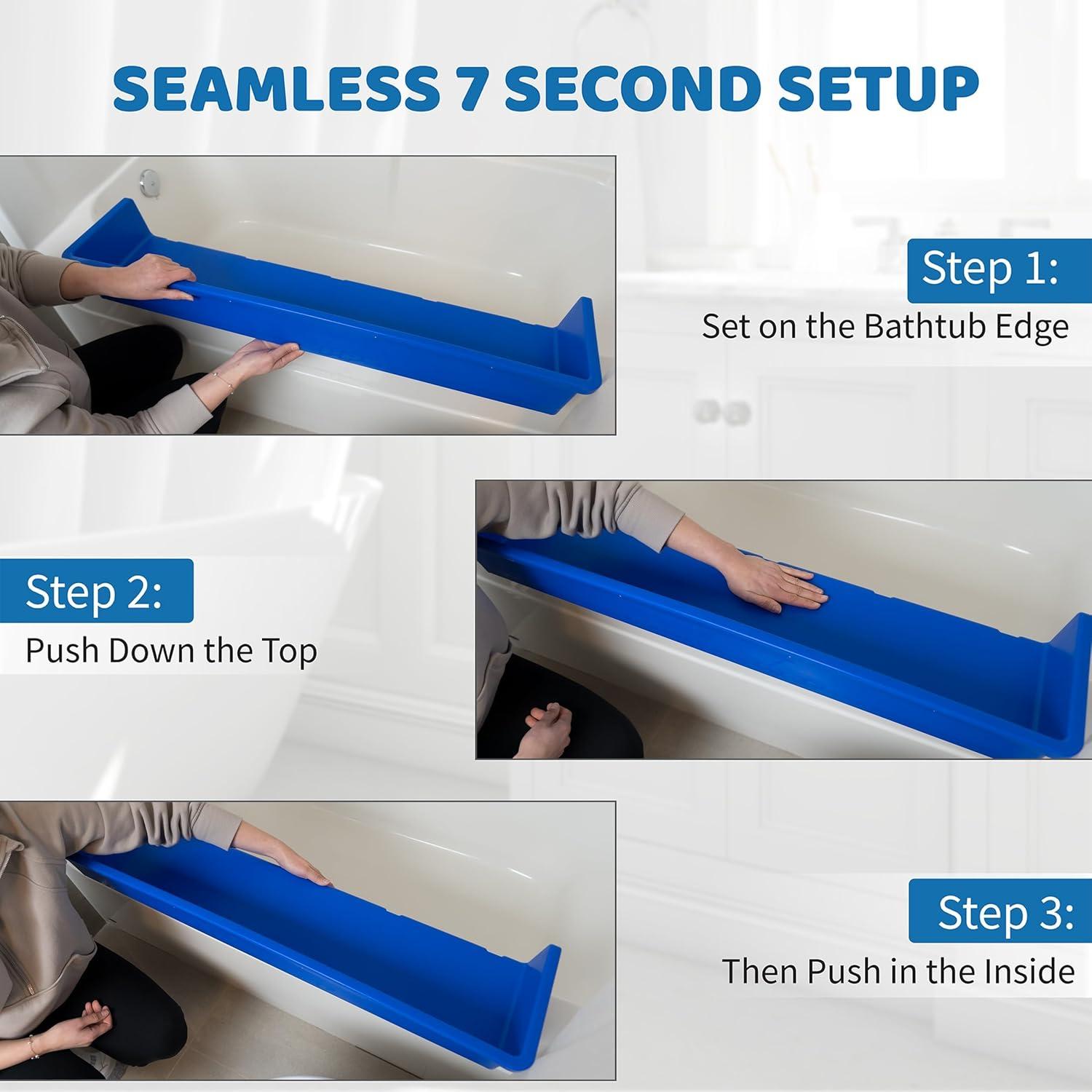 SEAMLESS 7 SECOND SETUP

Step 1:
Set on the Bathtub Edge

Step 2:
Push Down the Top

Step 3:
Then Push in the Inside